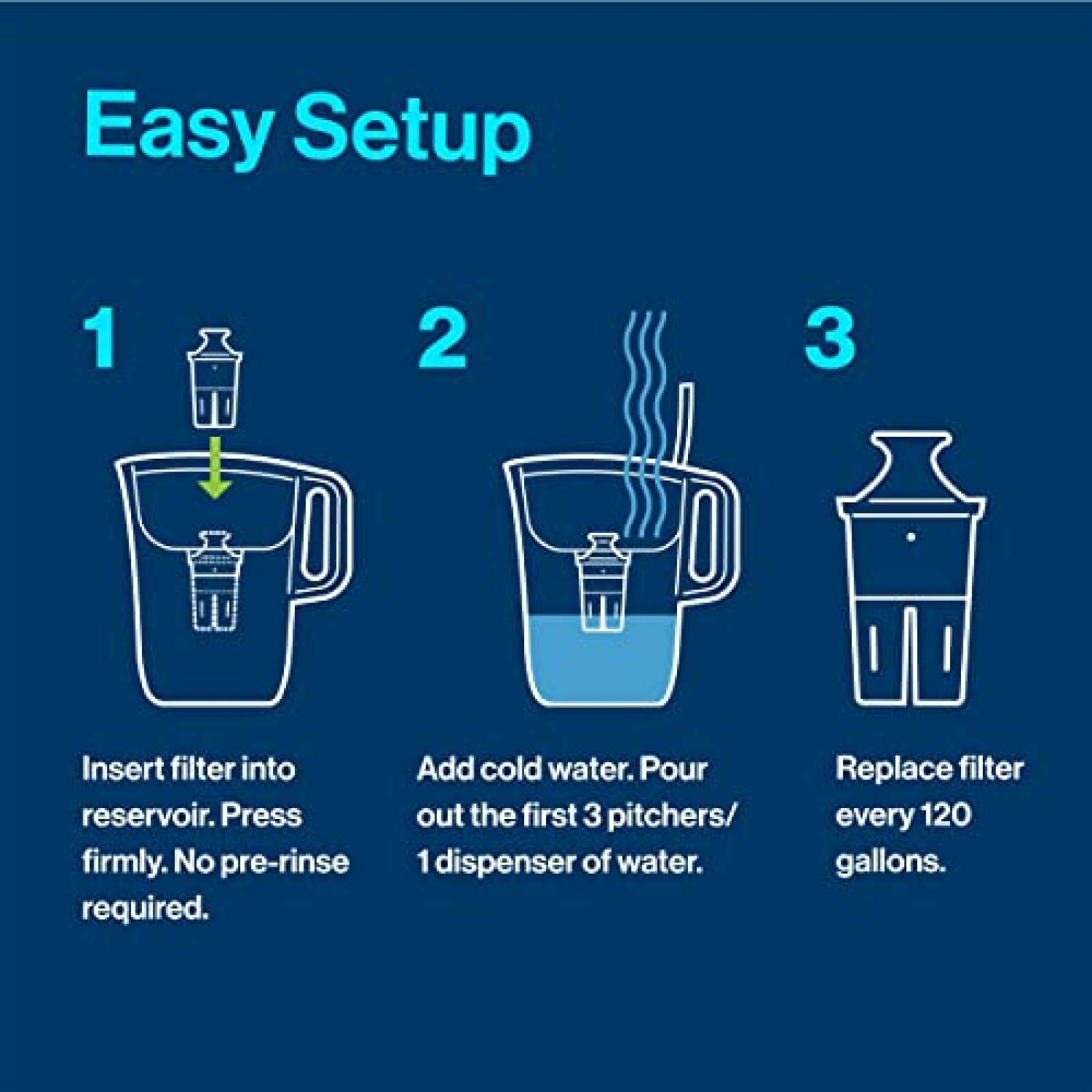 Easy Setup

1

Insert filter into reservoir. Press firmly. No pre-rinse required.

2

Add cold water. Pour out the first 3 pitchers/ 1 dispenser of water.

3

Replace filter every 120 gallons.