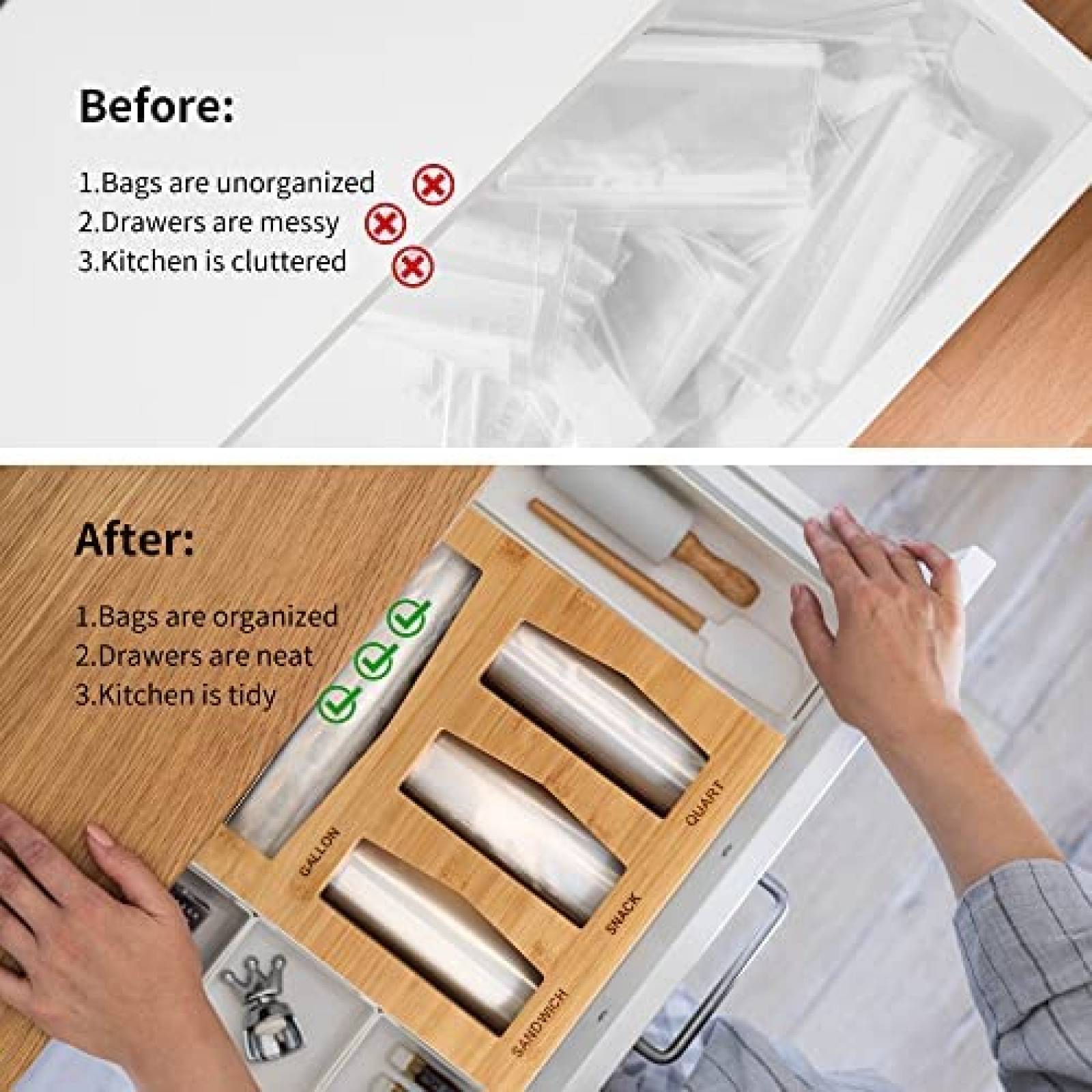 Before:

1.Bags are unorganized
2.Drawers are messy
3.Kitchen is cluttered

After:

1.Bags are organized
2.Drawers are neat
3.Kitchen is tidy

GALLON
QUART
SNACK
SANDWICH