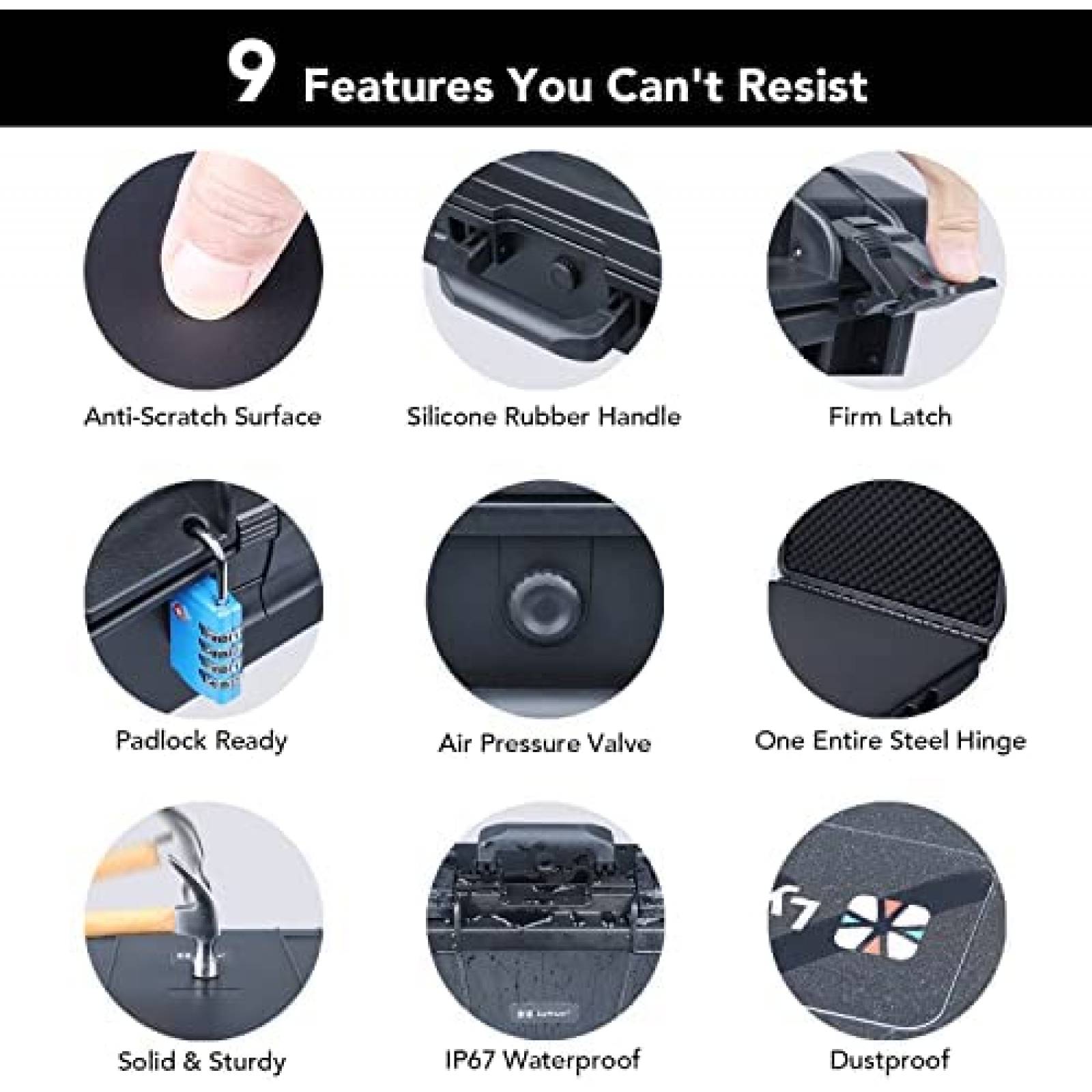 9 Features You Can't Resist

Anti-Scratch Surface

Silicone Rubber Handle

Firm Latch

Padlock Ready

Air Pressure Valve

One Entire Steel Hinge

Solid & Sturdy

IP67 Waterproof

Dustproof