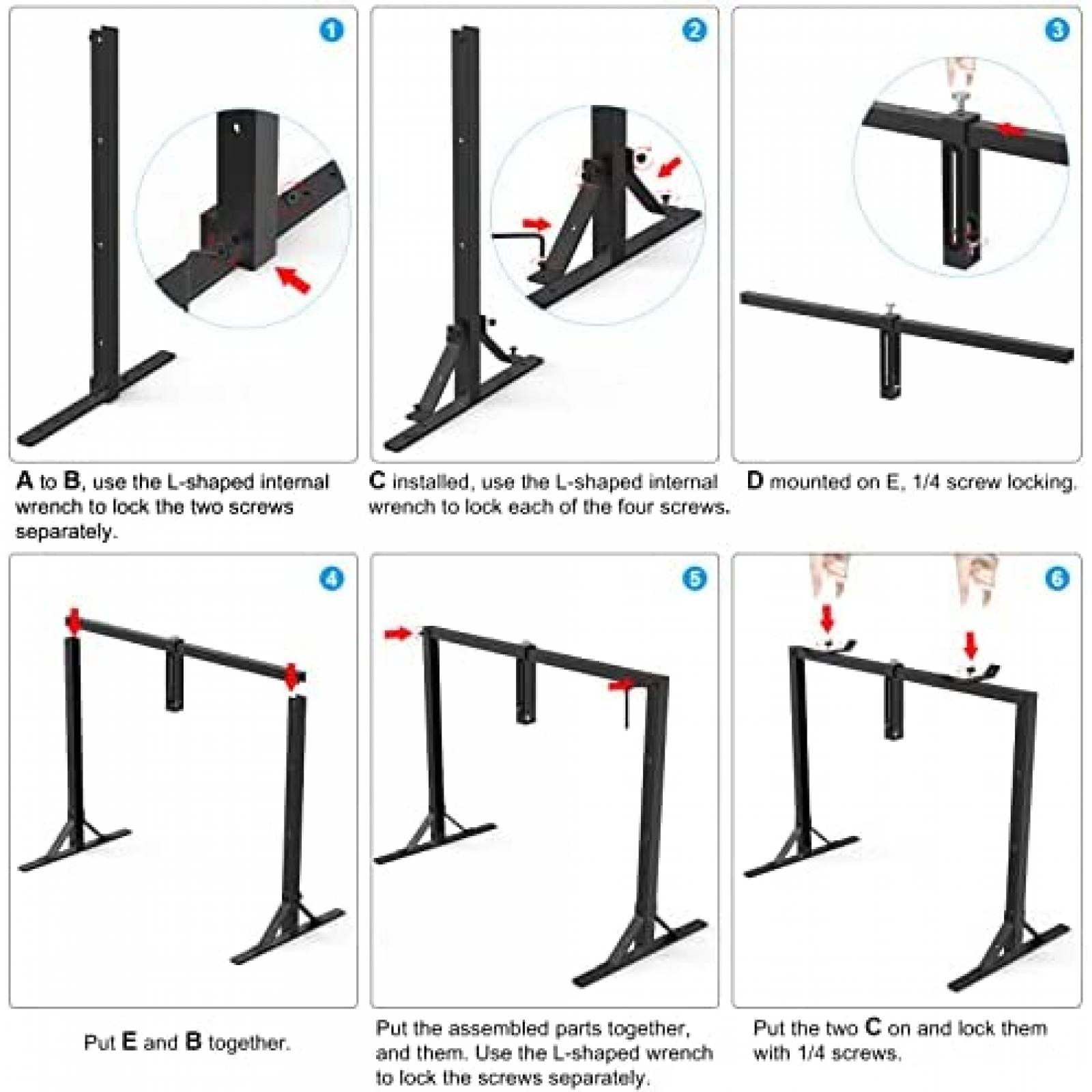 1

A to B, use the L-shaped internal wrench to lock the two screws separately.

2

C installed, use the L-shaped internal wrench to lock each of the four screws.

3

D mounted on E, 1/4 screw locking.

4

Put E and B together.

5

Put the assembled parts together, and them. Use the L-shaped wrench to lock the screws separately.

6

Put the two C on and lock them with 1/4 screws.