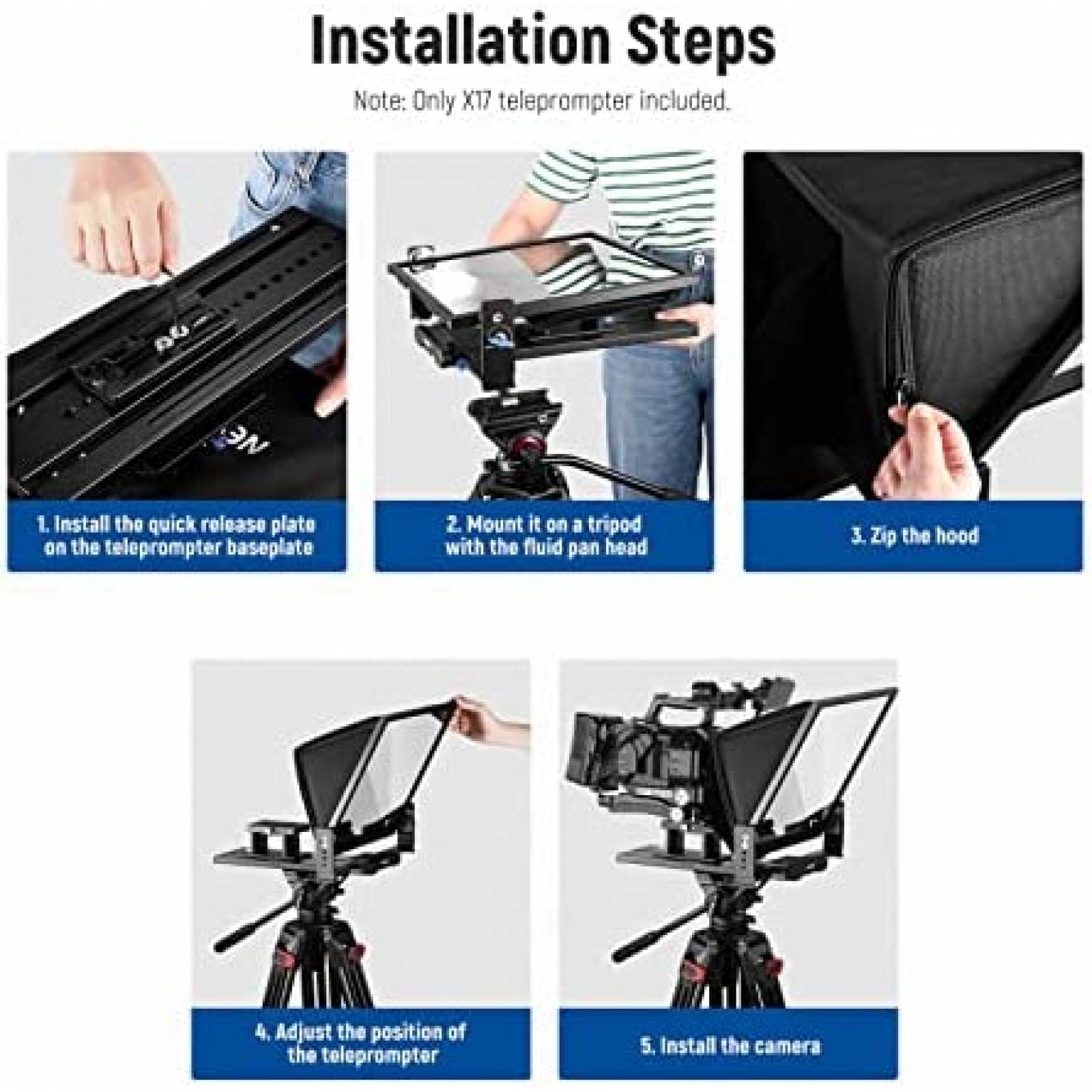 Installation Steps

Note: Only X17 teleprompter included.

1. Install the quick release plate on the teleprompter baseplate

2. Mount it on a tripod with the fluid pan head

3. Zip the hood

4. Adjust the position of the teleprompter

5. Install the camera