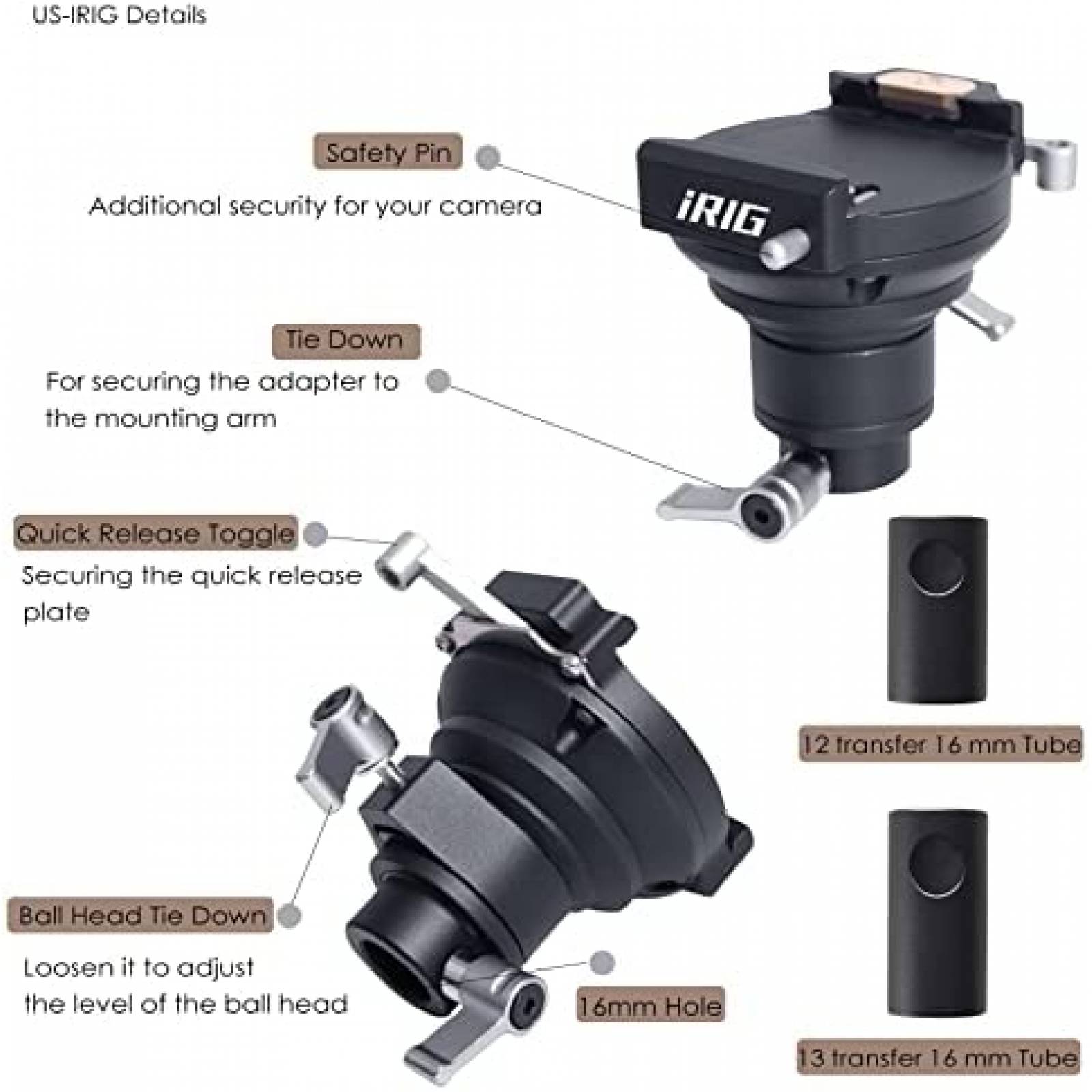 US-IRIG Details

Safety Pin

Additional security for your camera

iRIG

Tie Down

For securing the adapter to the mounting arm

Quick Release Toggle

Securing the quick release plate

12 transfer 16 mm Tube

Ball Head Tie Down

Loosen it to adjust the level of the ball head

16mm Hole

13 transfer 16 mm Tube