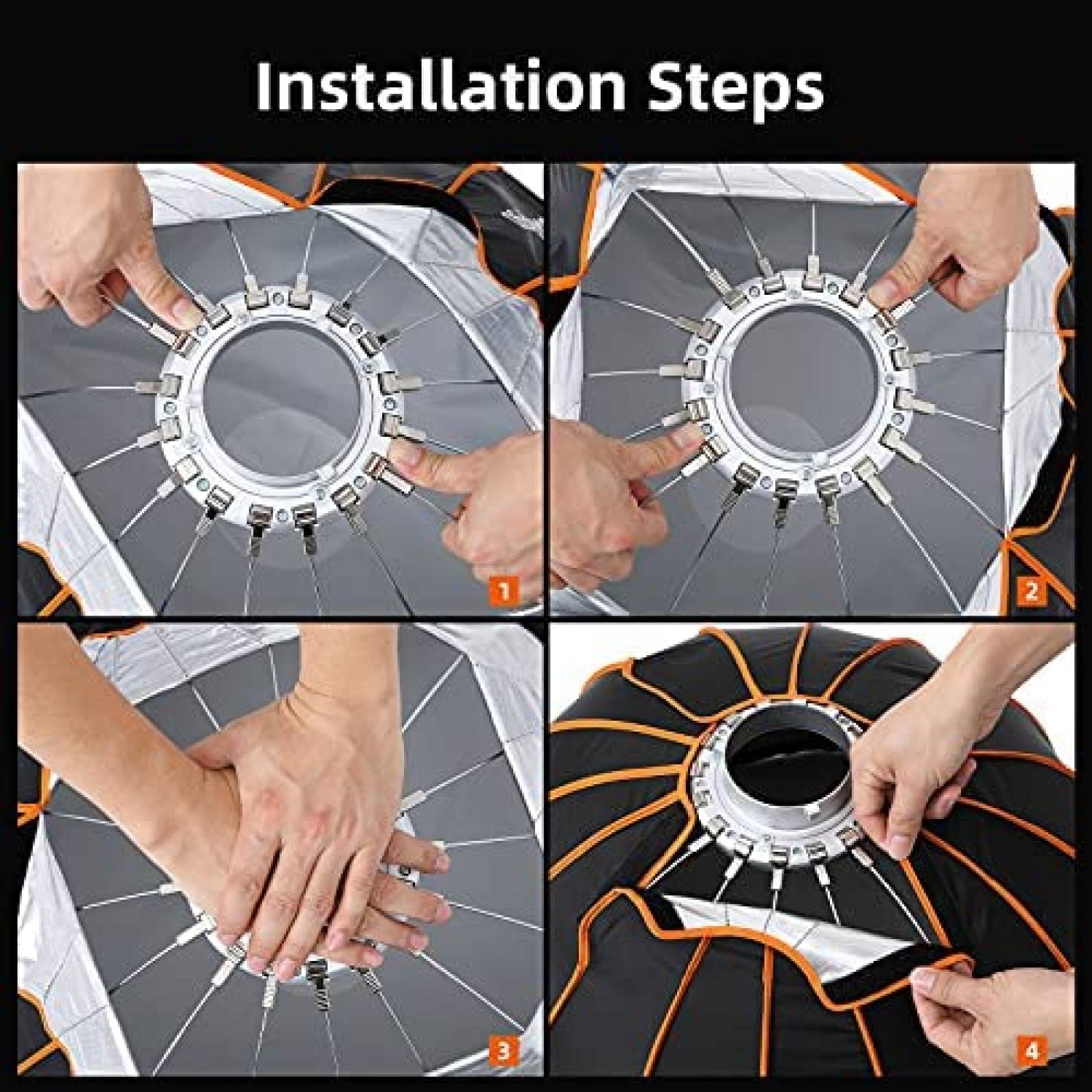 Installation Steps

1

2

3

4