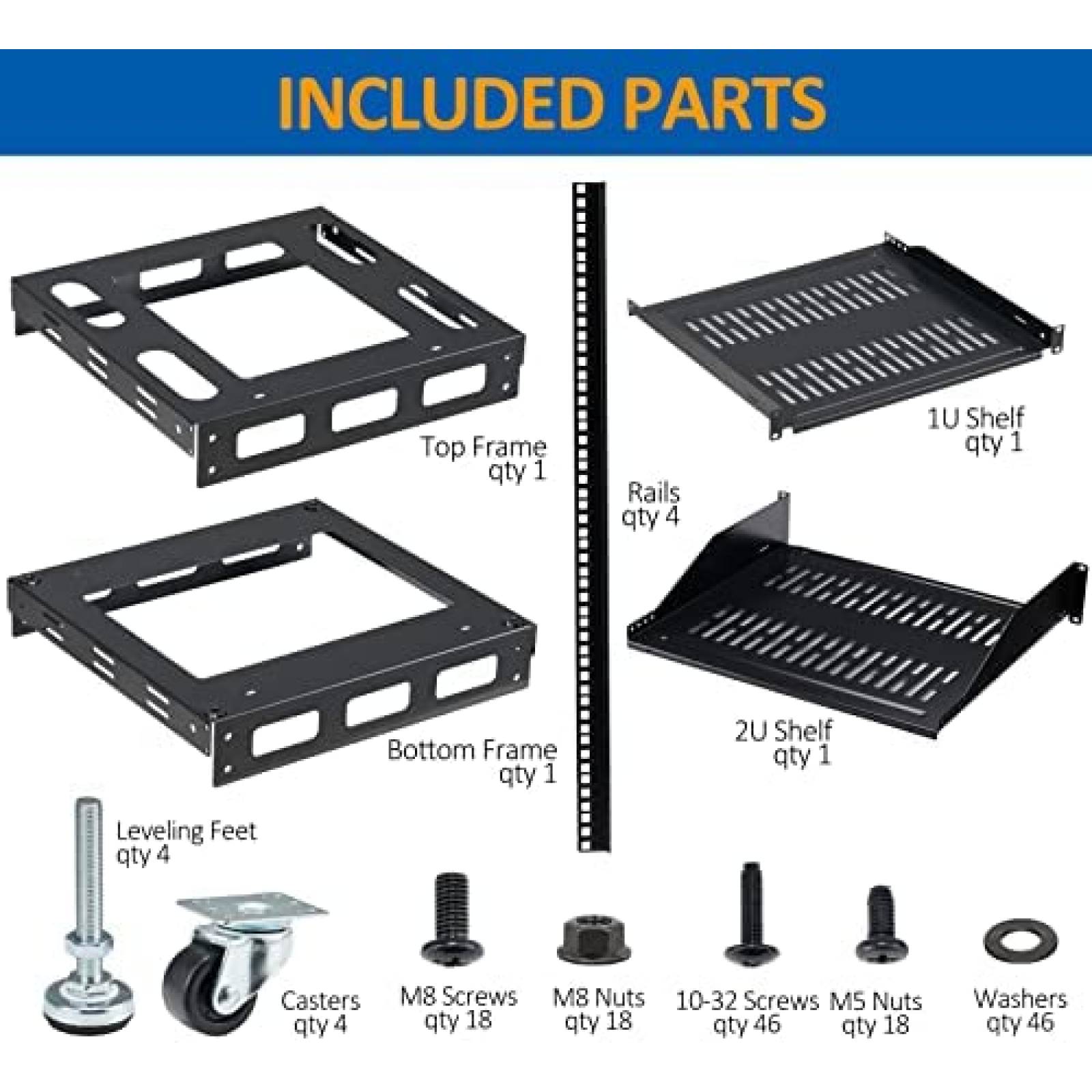 INCLUDED PARTS

Top Frame
qty 1

Rails
qty 4

1U Shelf
qty 1

Bottom Frame
qty 1

2U Shelf
qty 1

Leveling Feet
qty 4

Casters
qty 4

M8 Screws
qty 18

M8 Nuts
qty 18

10-32 Screws
qty 46

M5 Nuts
qty 18

Washers
qty 46