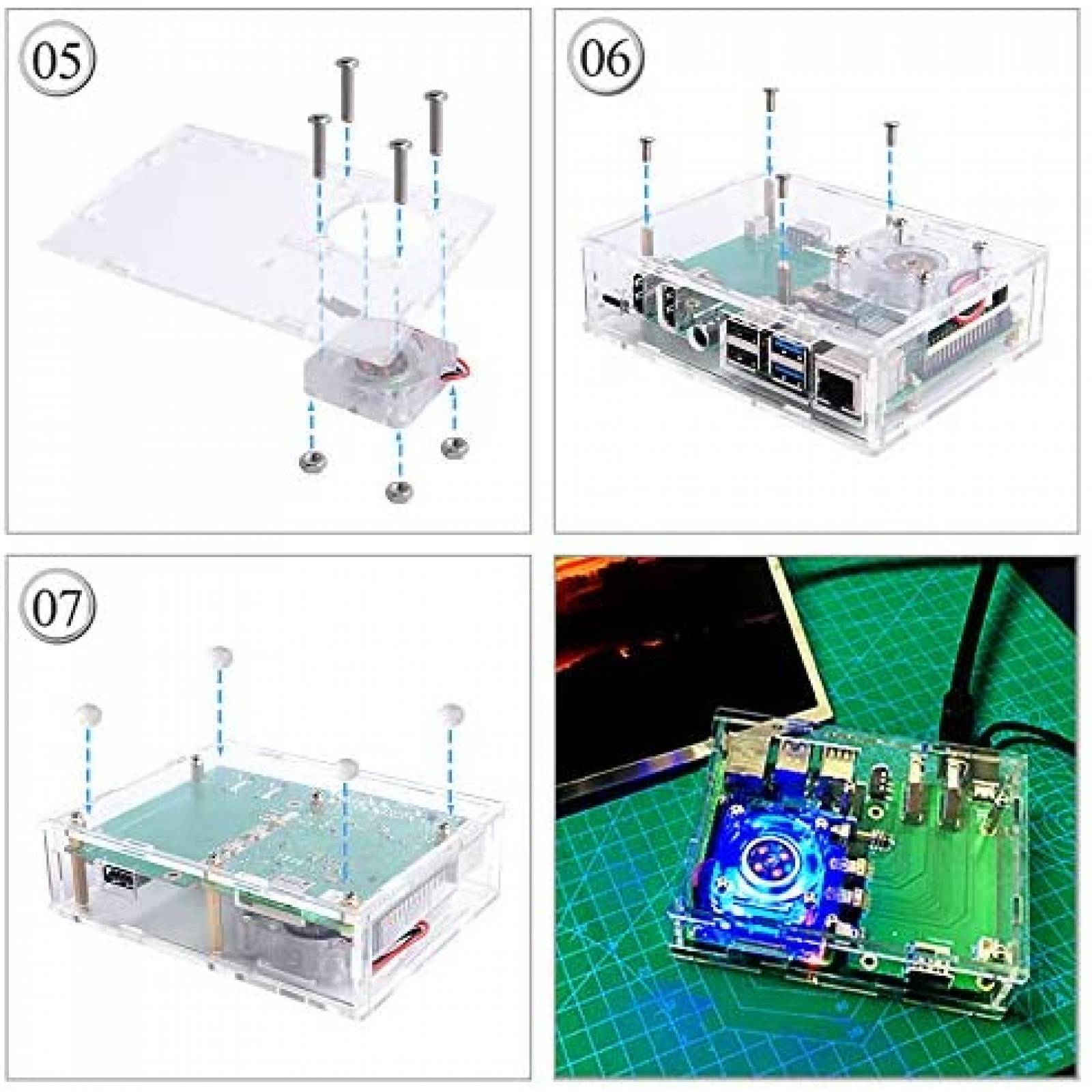 05

06

07