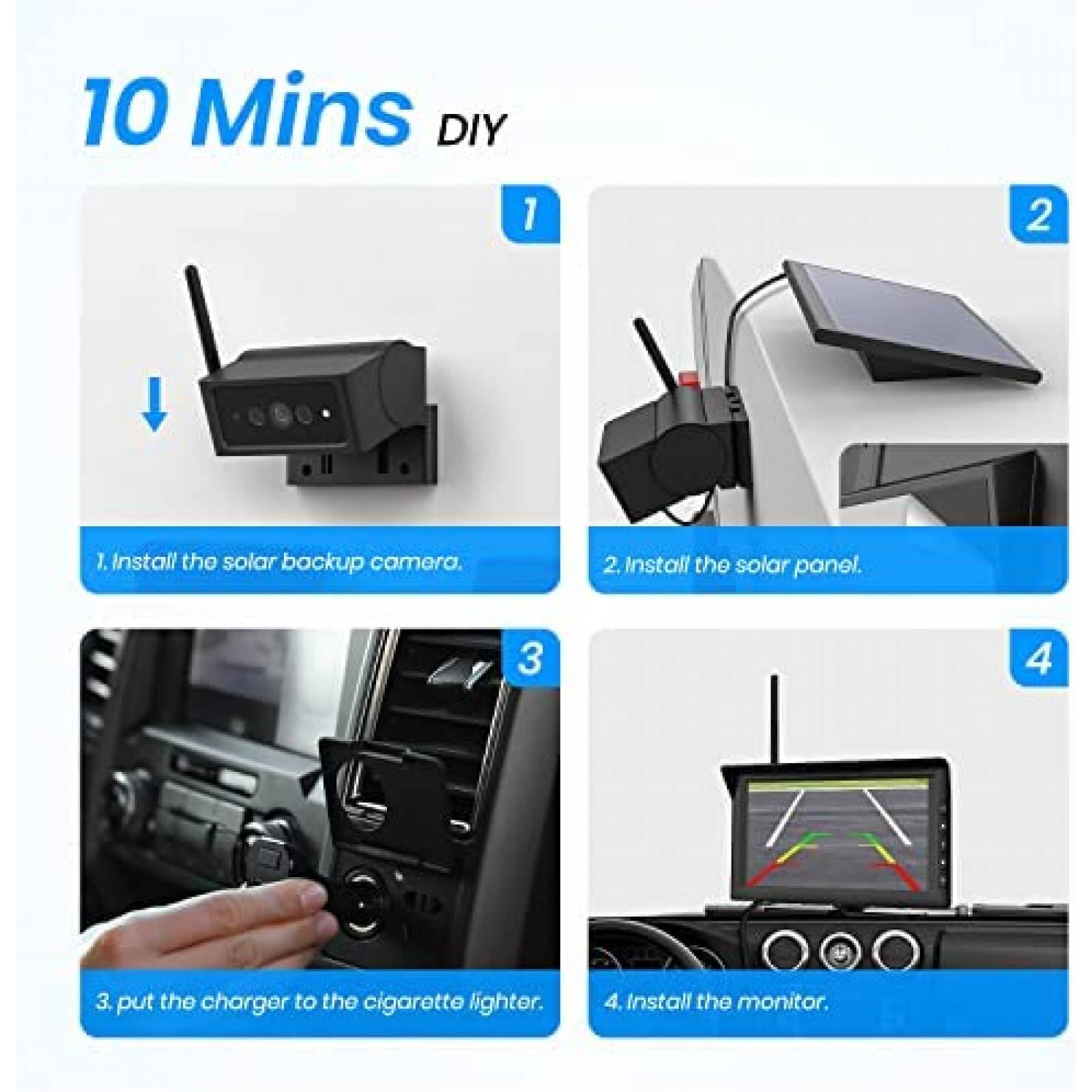 10 Mins DIY

1

1. Install the solar backup camera.

2

2. Install the solar panel.

3

3. put the charger to the cigarette lighter.

4

4. Install the monitor.