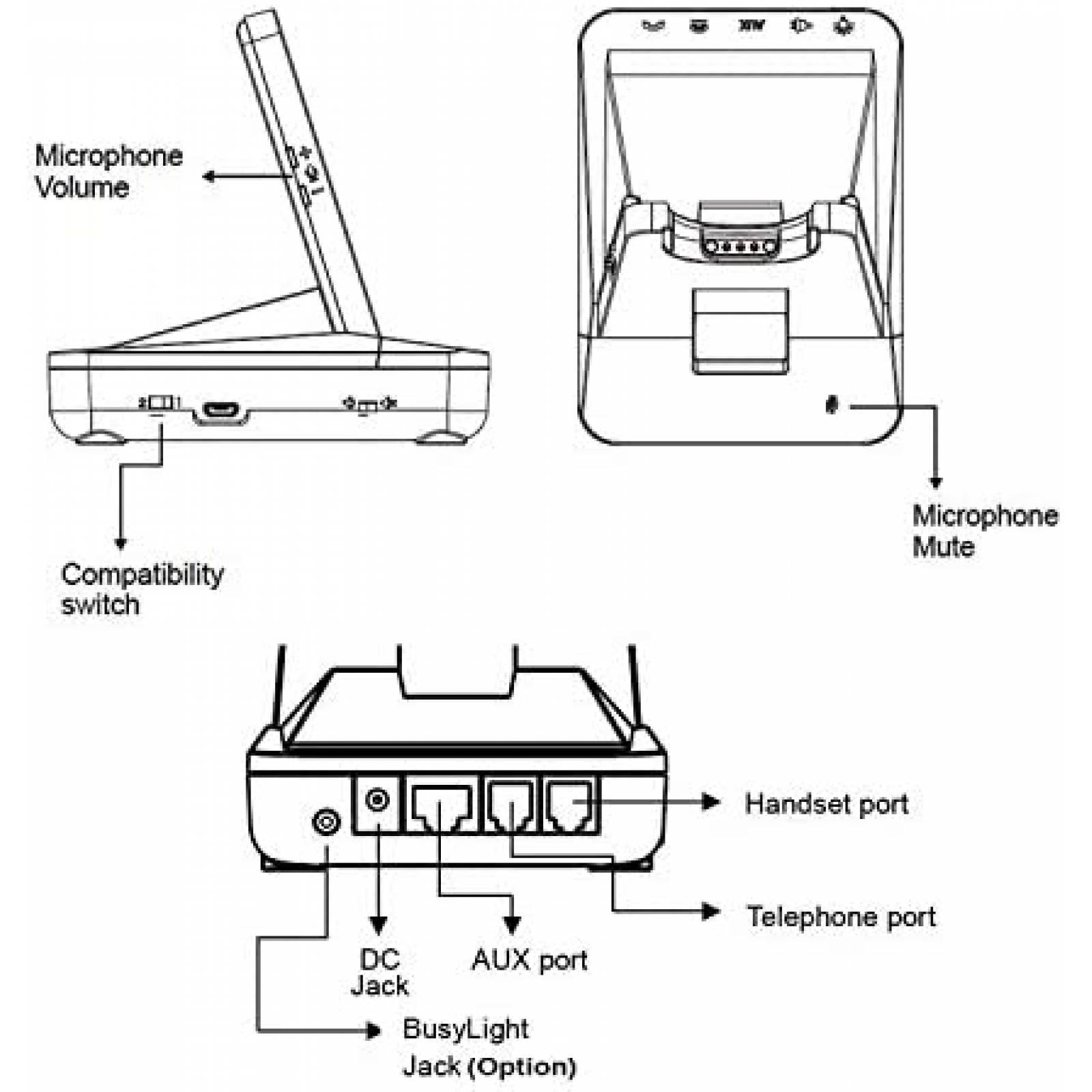 Microphone Volume

Compatibility switch

Microphone Mute

Handset port

Telephone port

DC Jack

AUX port

BusyLight Jack (Option)