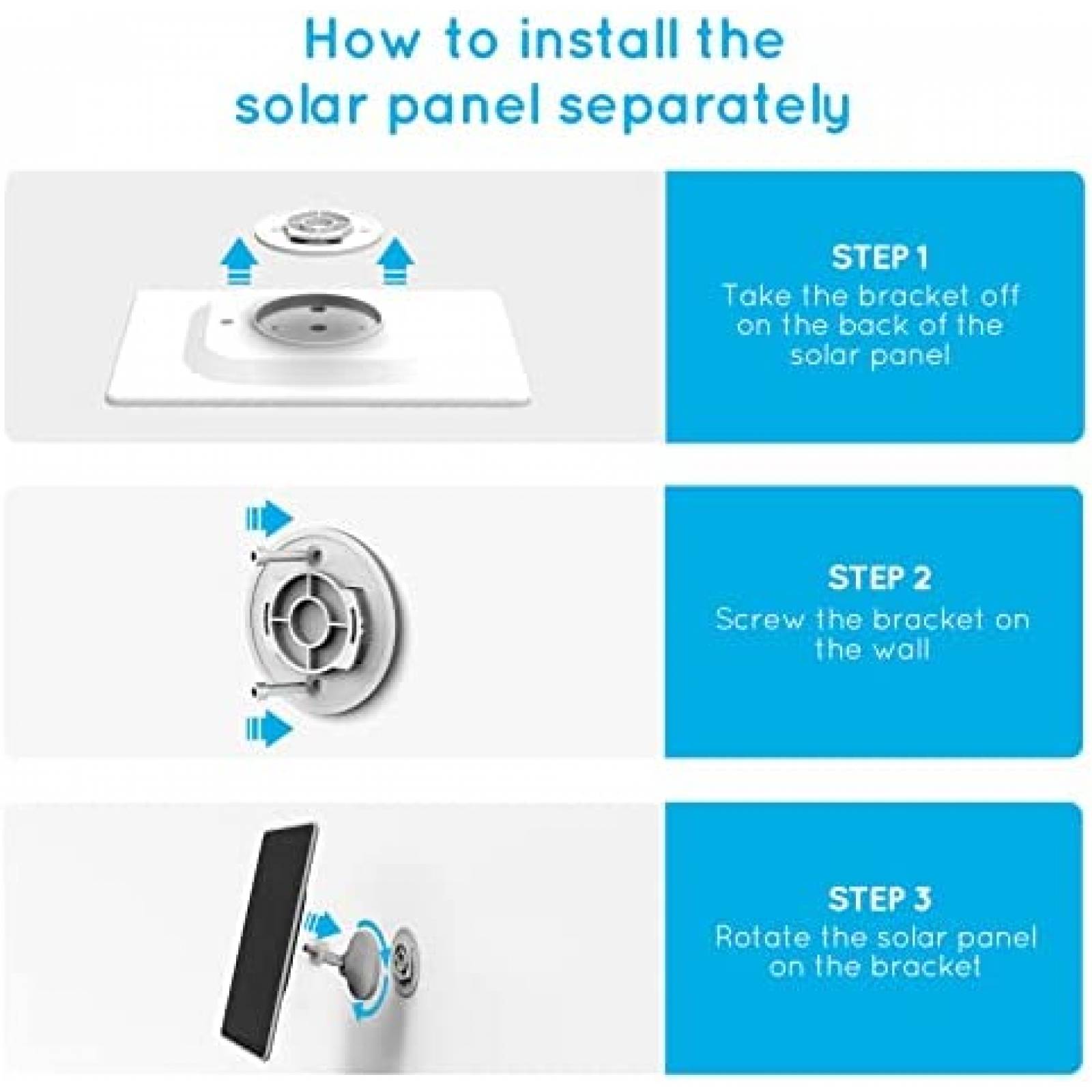 How to install the solar panel separately

STEP 1
Take the bracket off on the back of the solar panel

STEP 2
Screw the bracket on the wall

STEP 3
Rotate the solar panel on the bracket