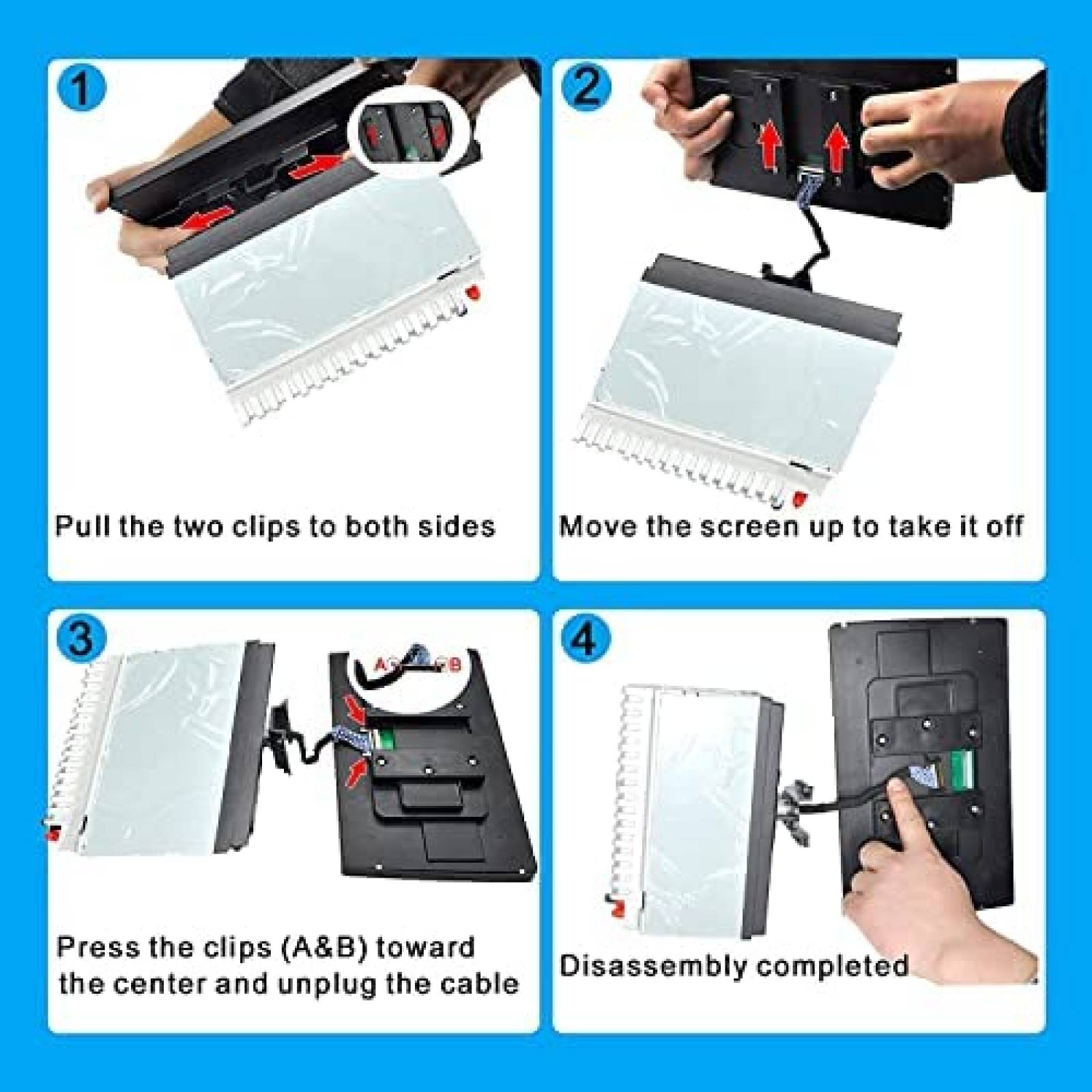 1

Pull the two clips to both sides

2

Move the screen up to take it off

3

A B

Press the clips (A&B) toward the center and unplug the cable

4

Disassembly completed