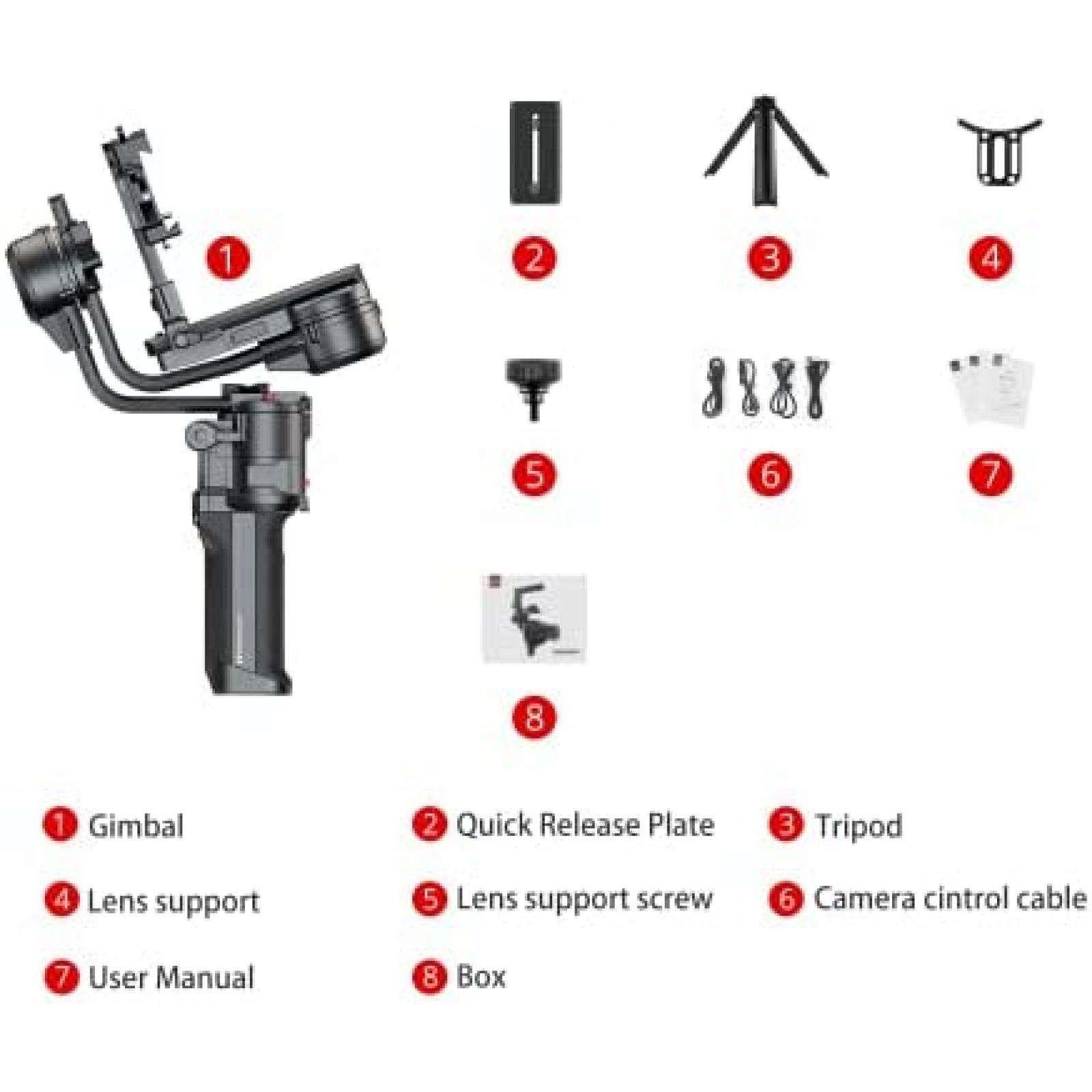 1

2

3

4

5

6

7

8

1 Gimbal

2 Quick Release Plate

3 Tripod

4 Lens support

5 Lens support screw

6 Camera cintrol cable

7 User Manual

8 Box