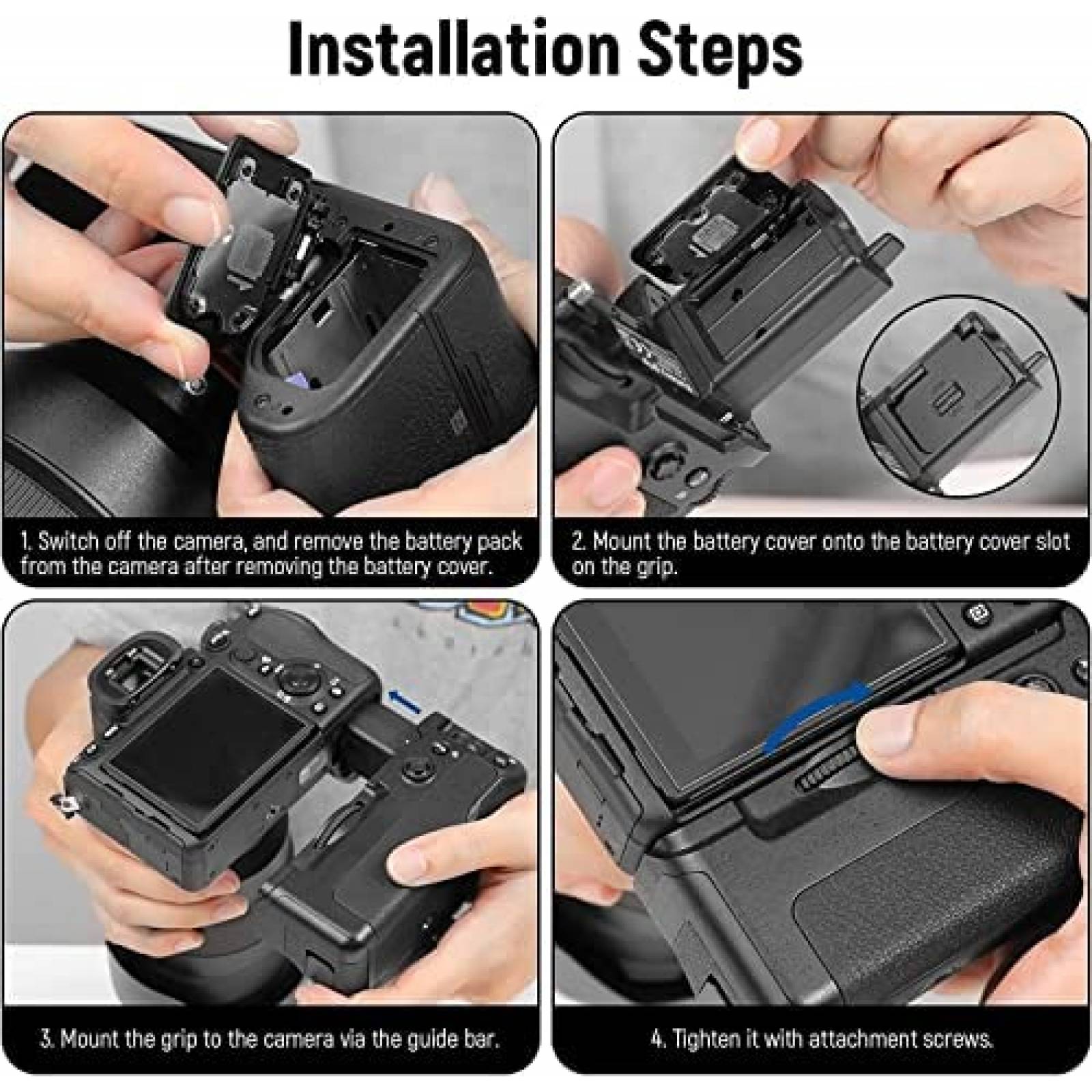 Installation Steps

1. Switch off the camera, and remove the battery pack from the camera after removing the battery cover.

2. Mount the battery cover onto the battery cover slot on the grip.

3. Mount the grip to the camera via the guide bar.

4. Tighten it with attachment screws.