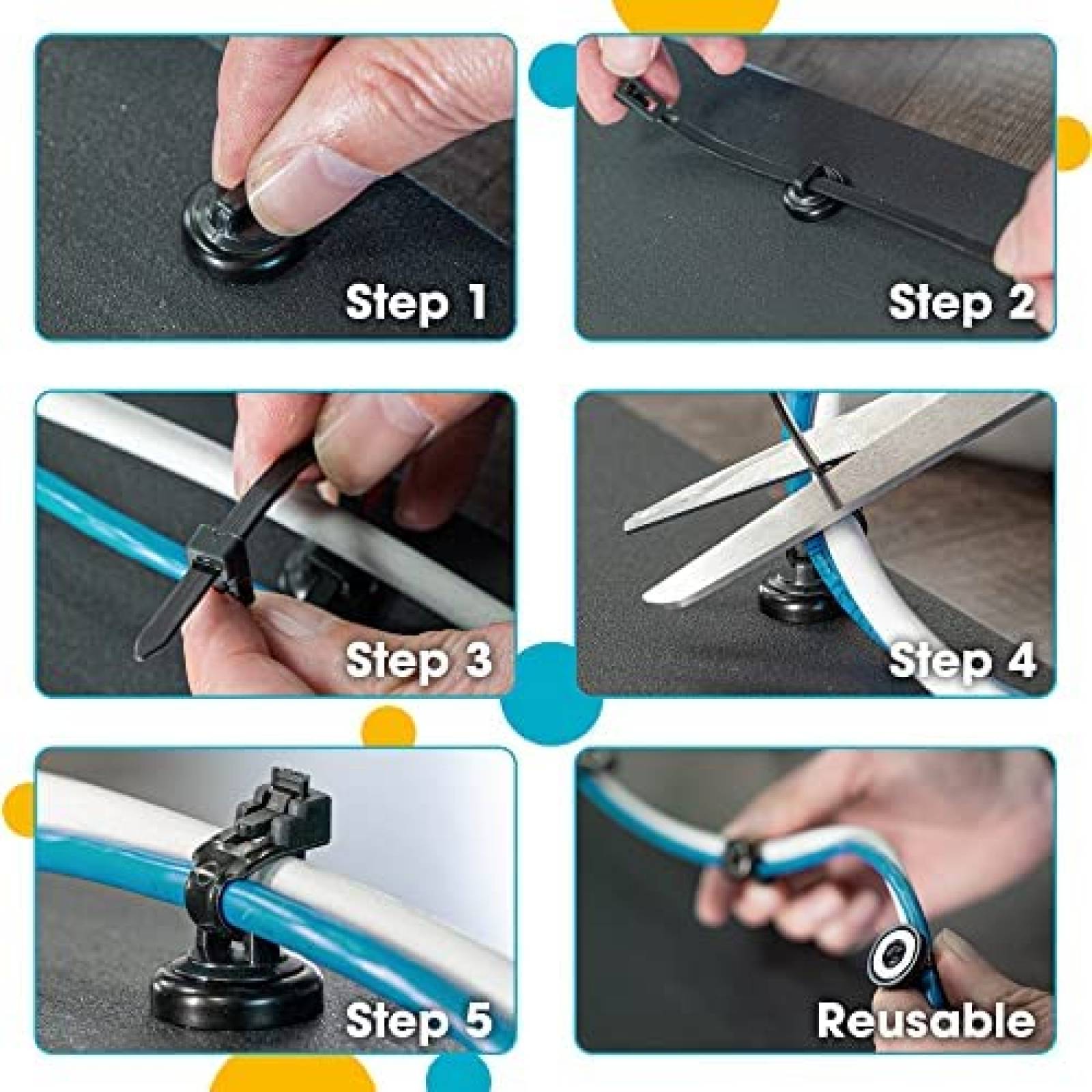 Step 1

Step 2

Step 3

Step 4

Step 5

Reusable