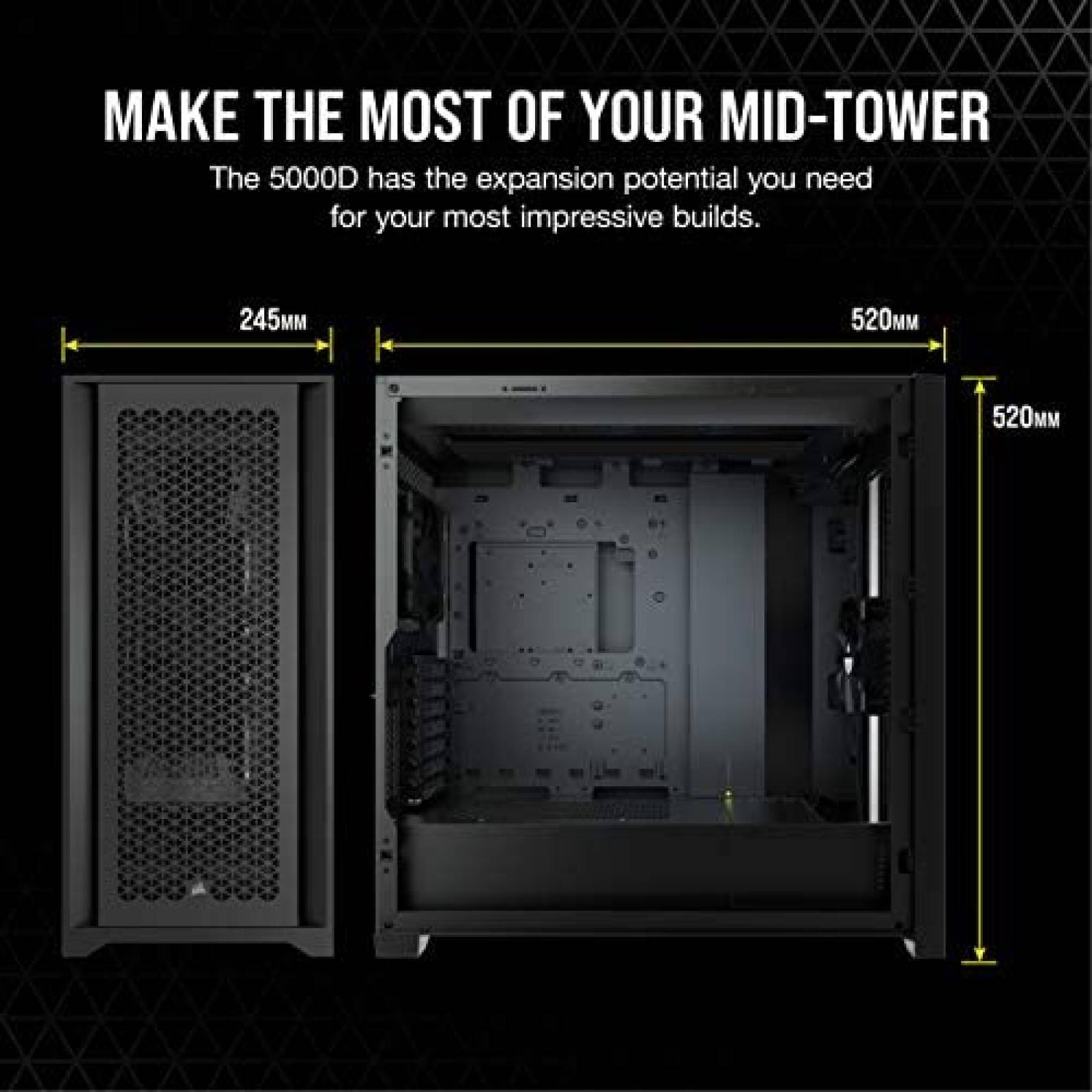 MAKE THE MOST OF YOUR MID-TOWER

The 5000D has the expansion potential you need for your most impressive builds.

245MM

520MM

520MM