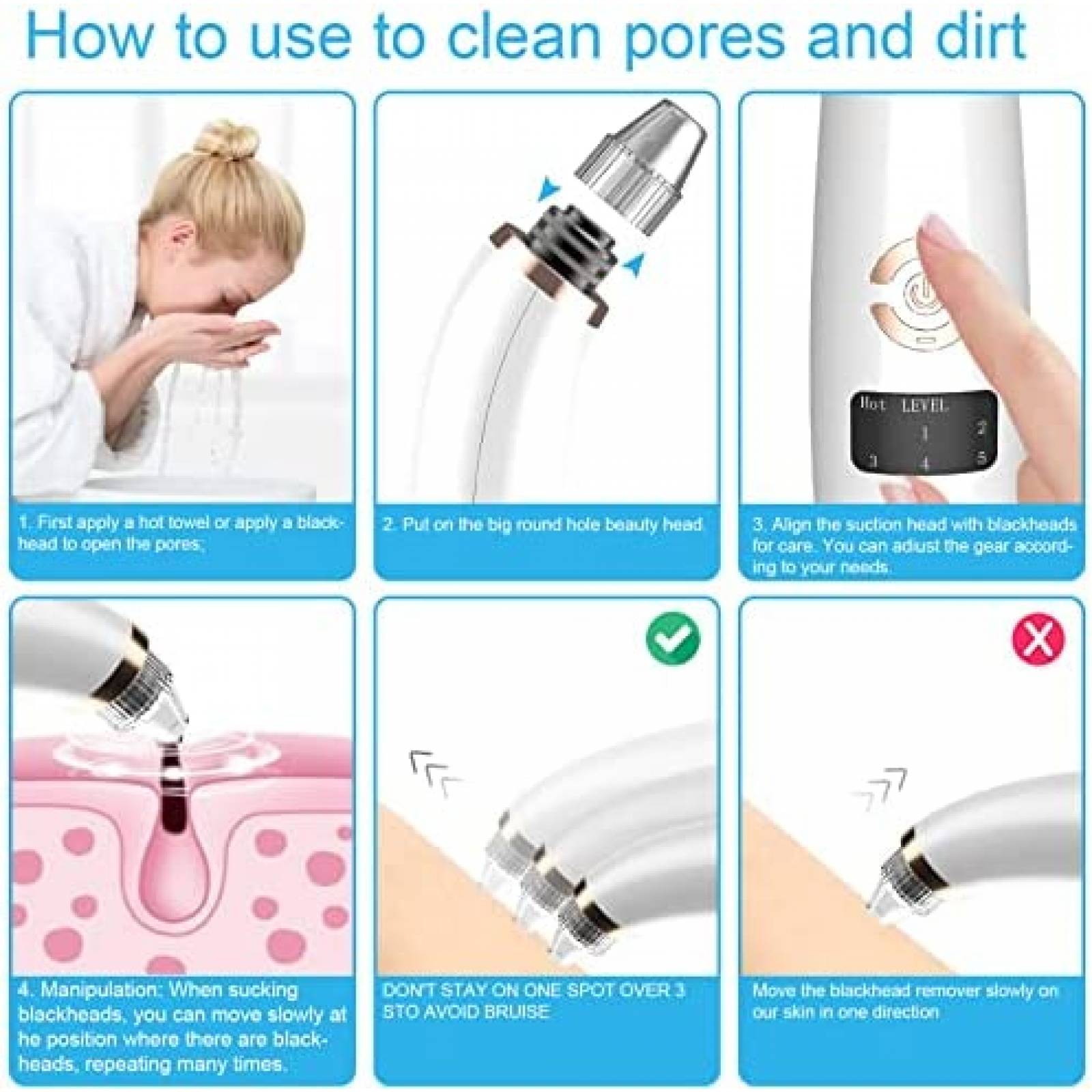 How to use to clean pores and dirt

Hot LEVEL
1 2
3 4 5

1. First apply a hot towel or apply a blackhead to open the pores;

2. Put on the big round hole beauty head

3. Align the suction head with blackheads for care. You can adjust the gear according to your needs.

4. Manipulation: When sucking blackheads, you can move slowly at he position where there are blackheads, repeating many times.

DON'T STAY ON ONE SPOT OVER 3 STO AVOID BRUISE

Move the blackhead remover slowly on our skin in one direction