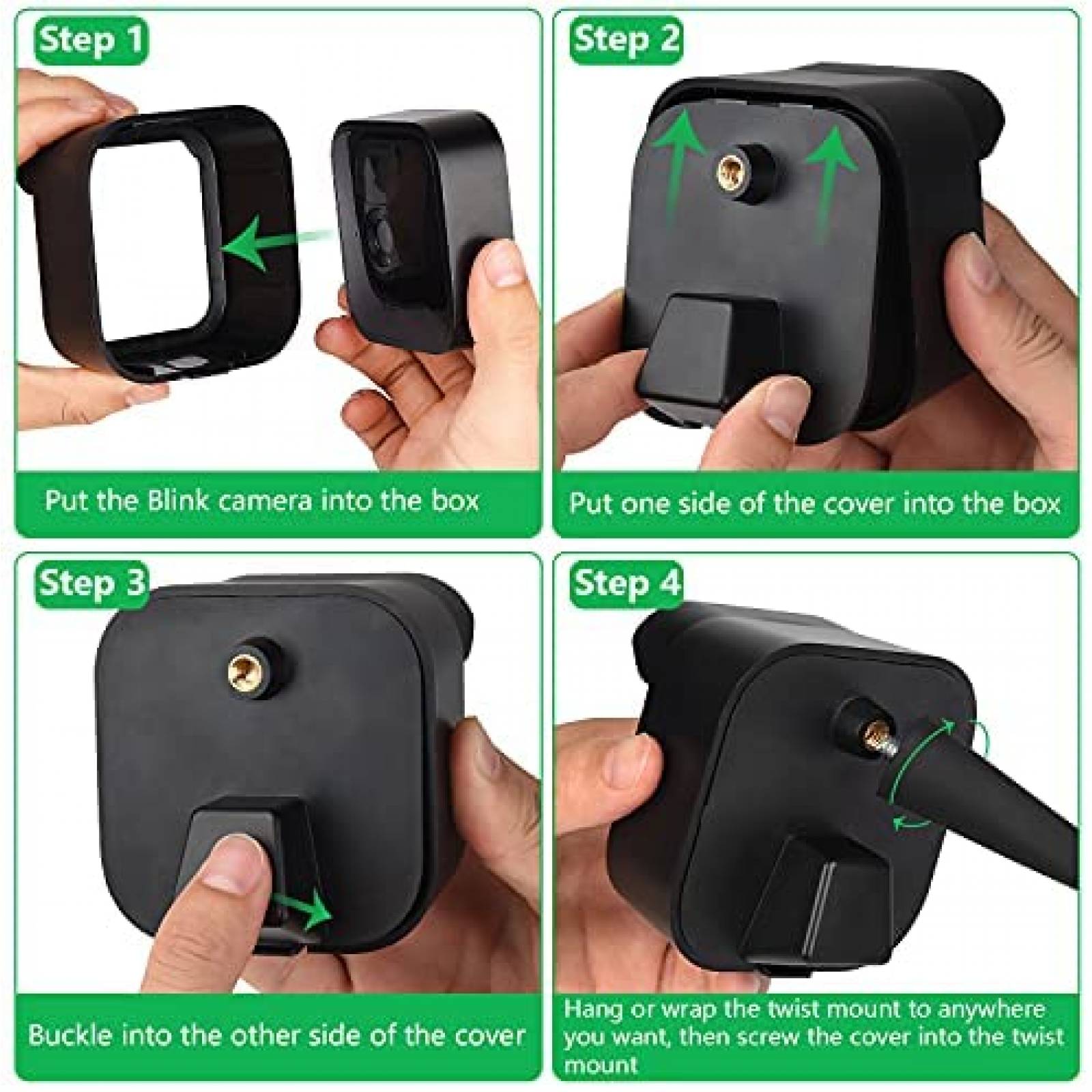 Step 1

Put the Blink camera into the box

Step 2

Put one side of the cover into the box

Step 3

Buckle into the other side of the cover

Step 4

Hang or wrap the twist mount to anywhere you want, then screw the cover into the twist mount