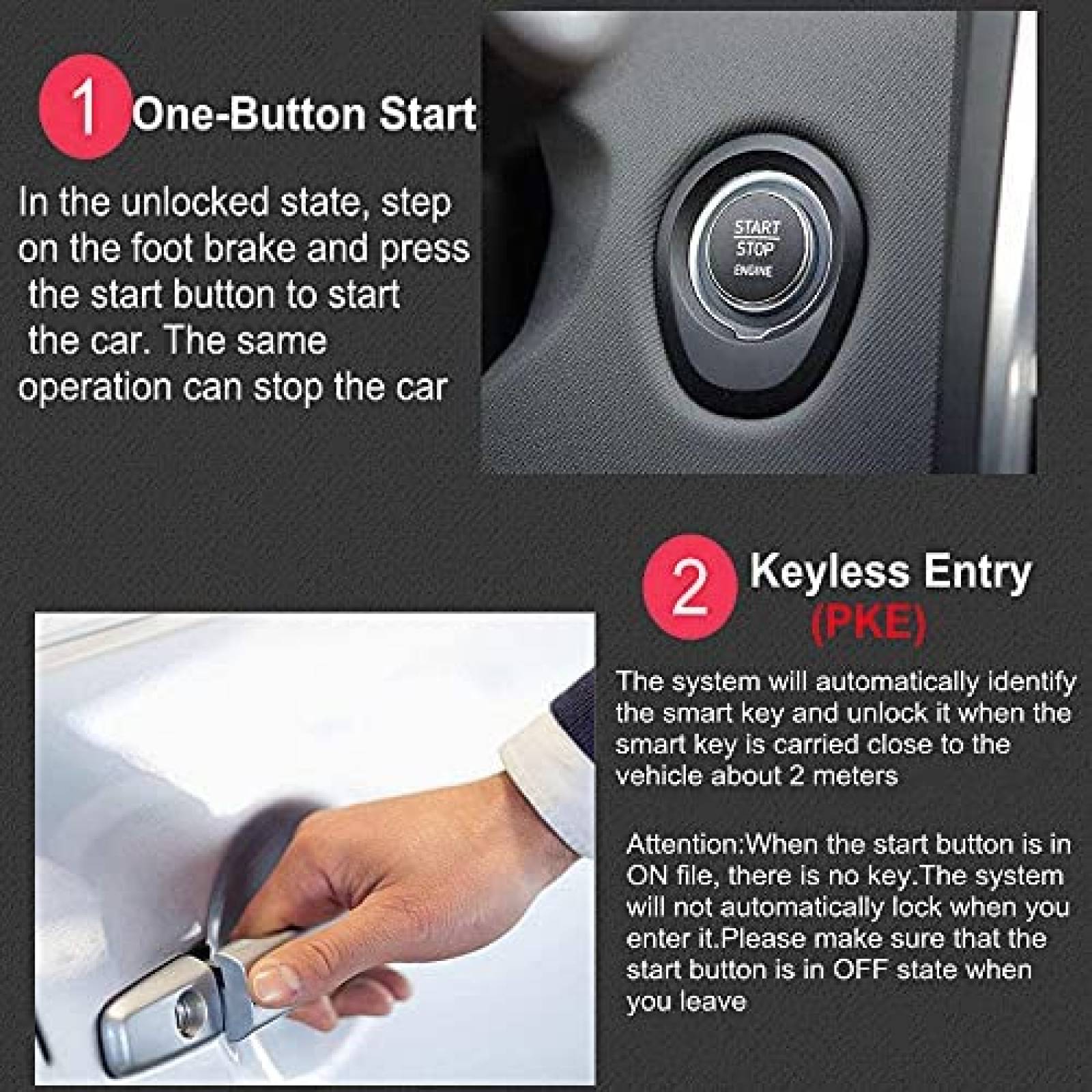 1 One-Button Start

In the unlocked state, step on the foot brake and press the start button to start the car. The same operation can stop the car

START
STOP
ENGINE

2 Keyless Entry
(PKE)

The system will automatically identify the smart key and unlock it when the smart key is carried close to the vehicle about 2 meters

Attention:When the start button is in ON file, there is no key.The system will not automatically lock when you enter it.Please make sure that the start button is in OFF state when you leave