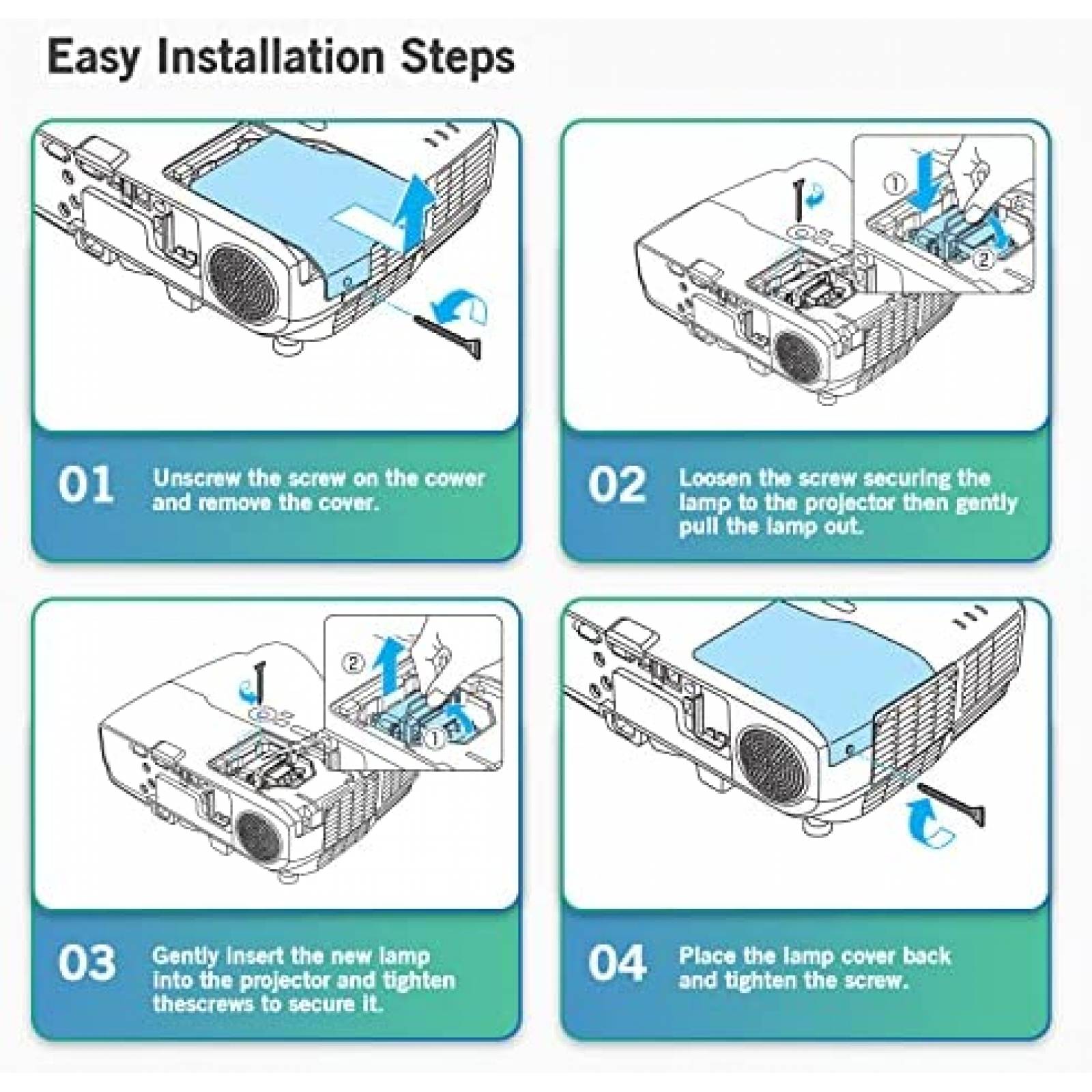 Easy Installation Steps

①

②

01 Unscrew the screw on the cower and remove the cover.

02 Loosen the screw securing the lamp to the projector then gently pull the lamp out.

②

①

03 Gently insert the new lamp into the projector and tighten thescrews to secure it.

04 Place the lamp cover back and tighten the screw.