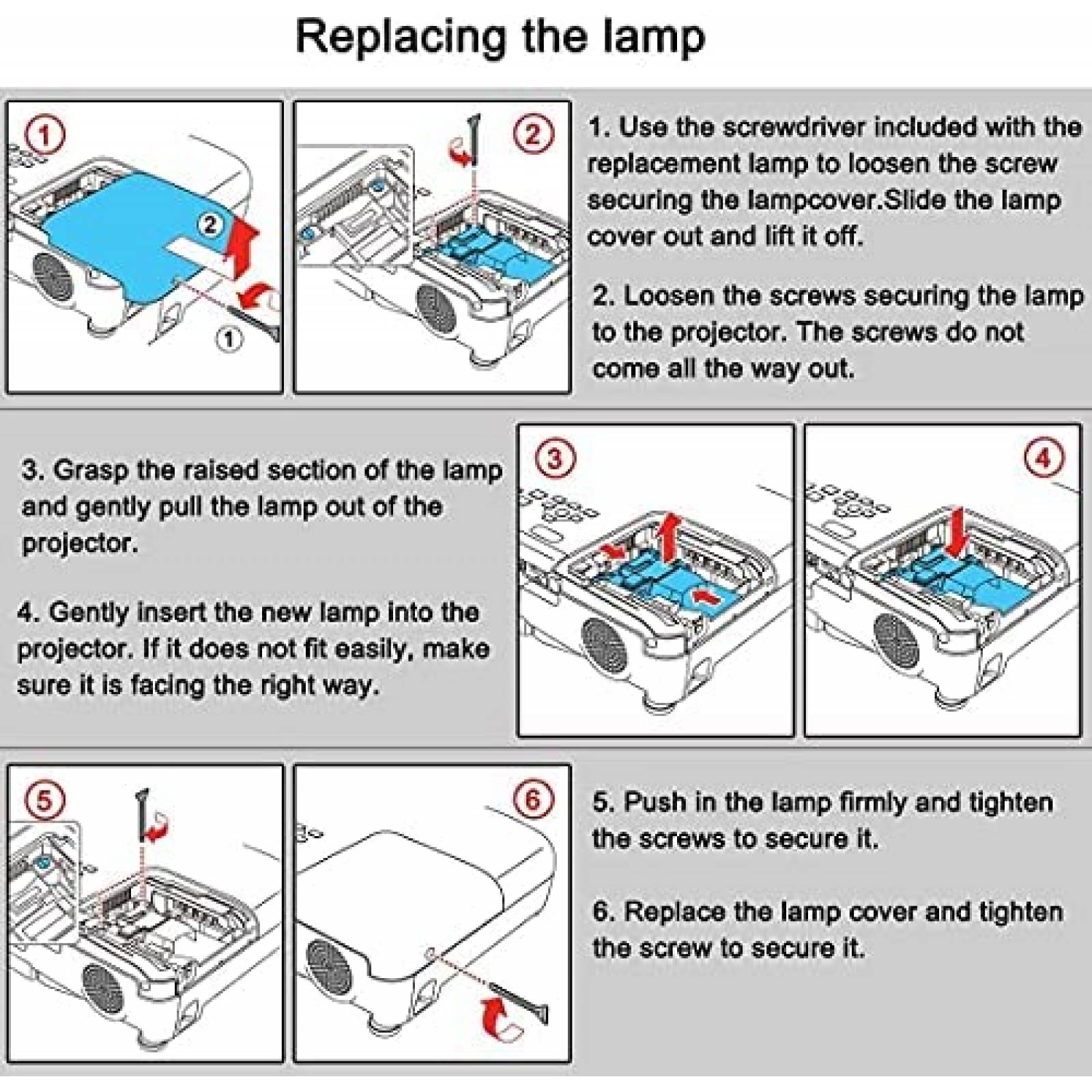 Replacing the lamp

1

2

1

2

1. Use the screwdriver included with the replacement lamp to loosen the screw securing the lampcover.Slide the lamp cover out and lift it off.

2. Loosen the screws securing the lamp to the projector. The screws do not come all the way out.

3. Grasp the raised section of the lamp and gently pull the lamp out of the projector.

4. Gently insert the new lamp into the projector. If it does not fit easily, make sure it is facing the right way.

3

4

5

6

5. Push in the lamp firmly and tighten the screws to secure it.

6. Replace the lamp cover and tighten the screw to secure it.