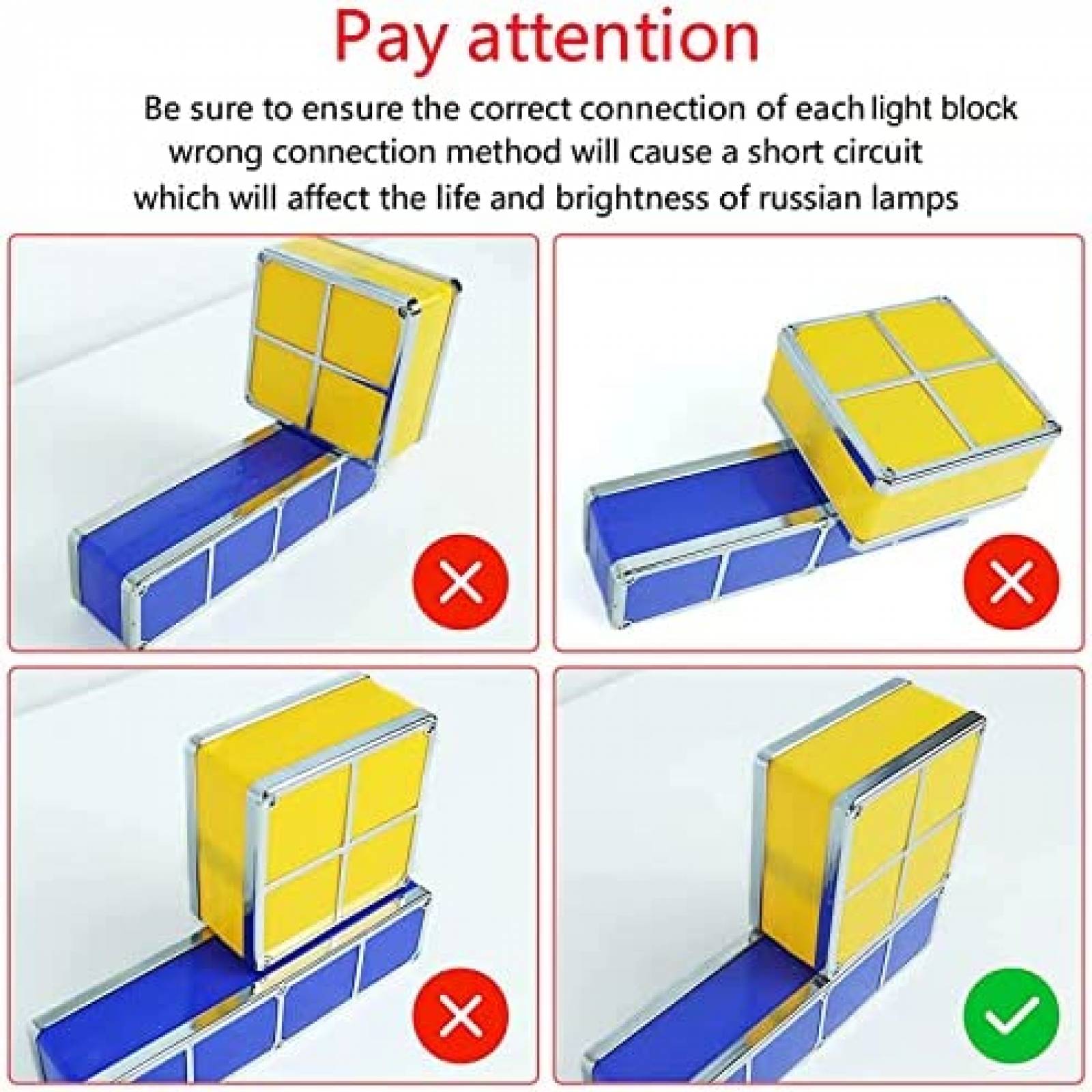 Pay attention

Be sure to ensure the correct connection of each light block wrong connection method will cause a short circuit which will affect the life and brightness of russian lamps