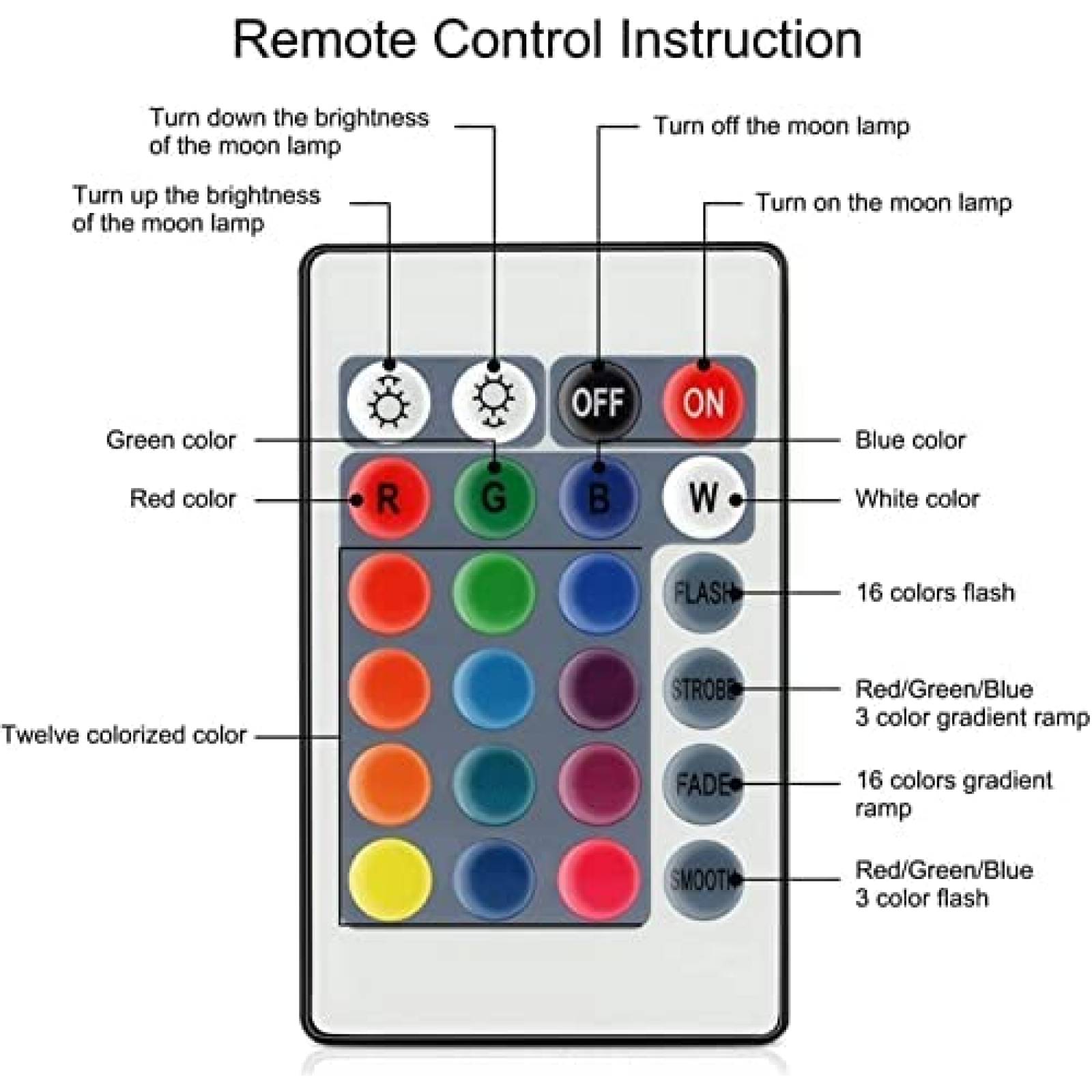 Remote Control Instruction

Turn down the brightness of the moon lamp

Turn off the moon lamp

Turn up the brightness of the moon lamp

Turn on the moon lamp

OFF

ON

Green color

Blue color

Red color

R

G

B

W

White color

FLASH

16 colors flash

STROBE

Red/Green/Blue 3 color gradient ramp

Twelve colorized color

FADE

16 colors gradient ramp

SMOOTH

Red/Green/Blue 3 color flash