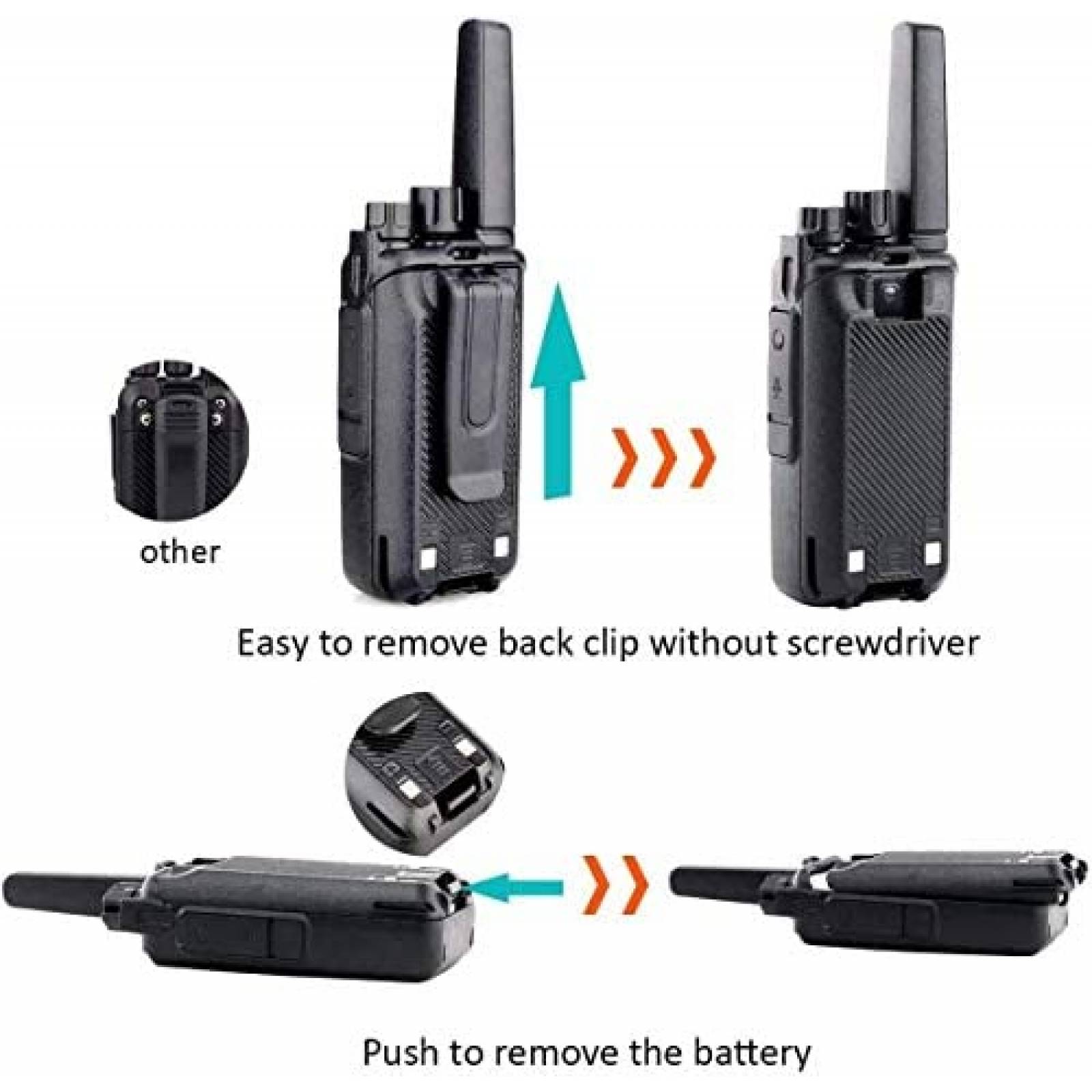 other

Easy to remove back clip without screwdriver

Push to remove the battery