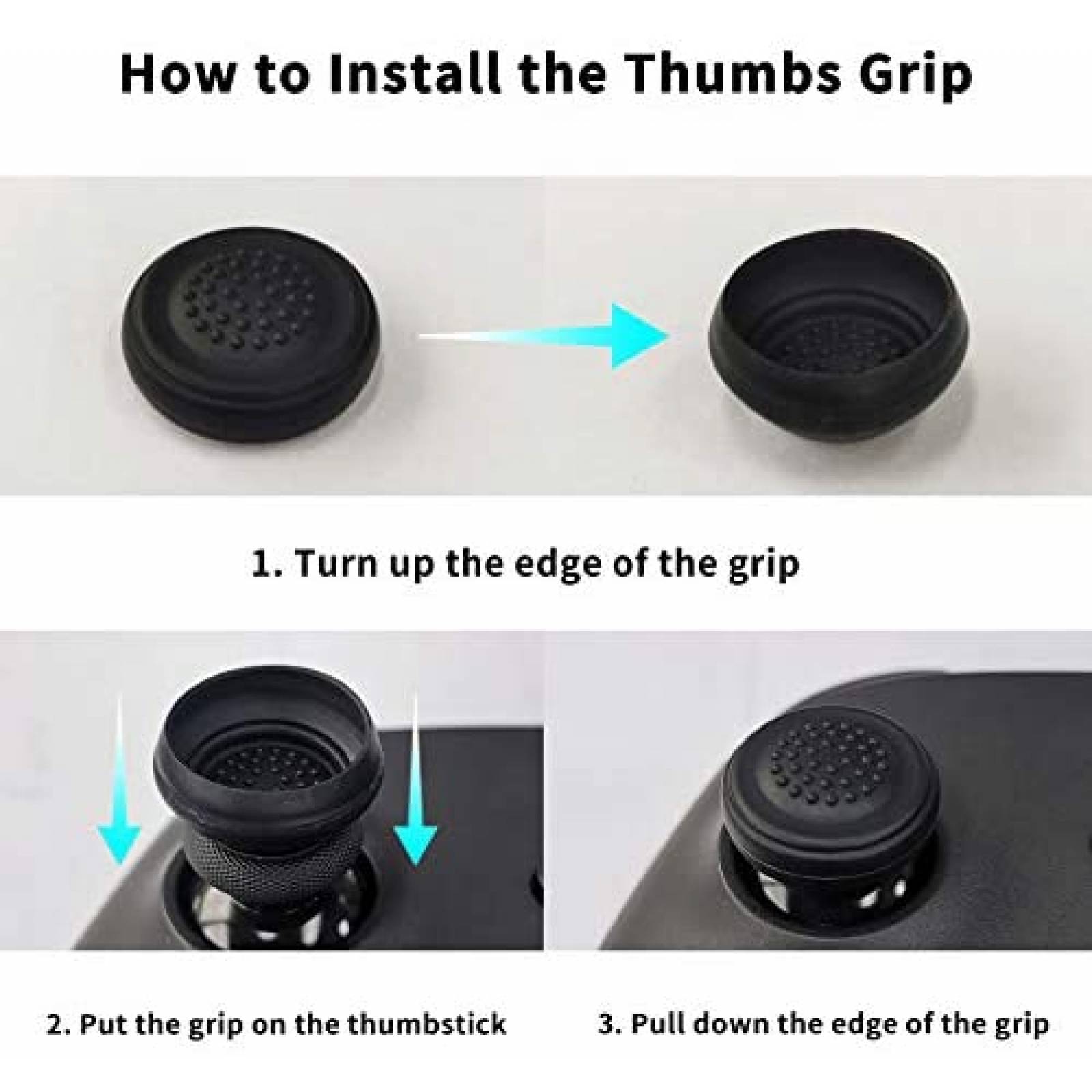 How to Install the Thumbs Grip

1. Turn up the edge of the grip

2. Put the grip on the thumbstick

3. Pull down the edge of the grip