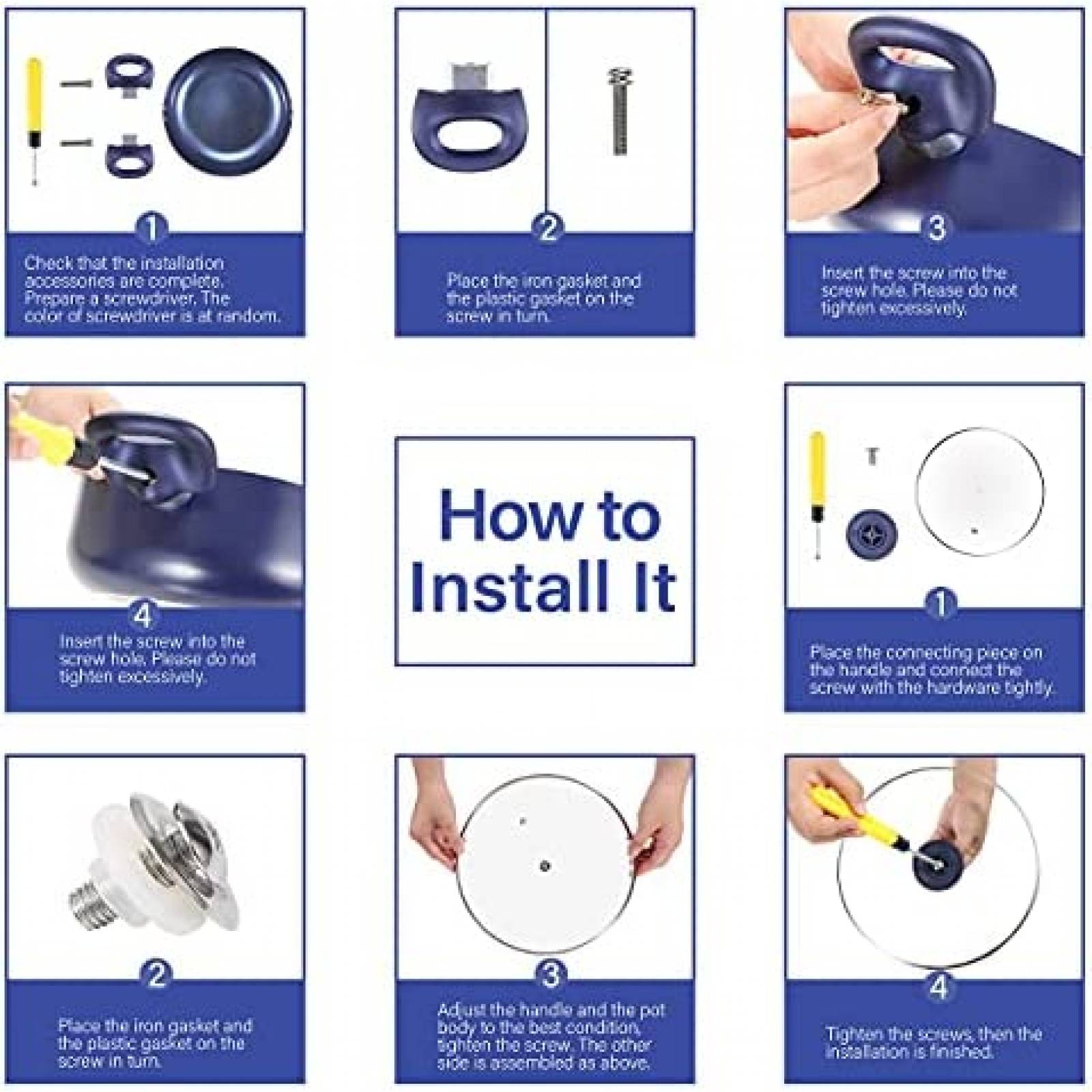 1
Check that the installation accessories are complete. Prepare a screwdriver. The color of screwdriver is at random.

2
Place the iron gasket and the plastic gasket on the screw in turn.

3
Insert the screw into the screw hole. Please do not tighten excessively.

4
Insert the screw into the screw hole. Please do not tighten excessively.

How to Install It

1
Place the connecting piece on the handle and connect the screw with the hardware tightly.

2
Place the iron gasket and the plastic gasket on the screw in turn.

3
Adjust the handle and the pot body to the best condition, tighten the screw. The other side is assembled as above.

4
Tighten the screws, then the installation is finished.