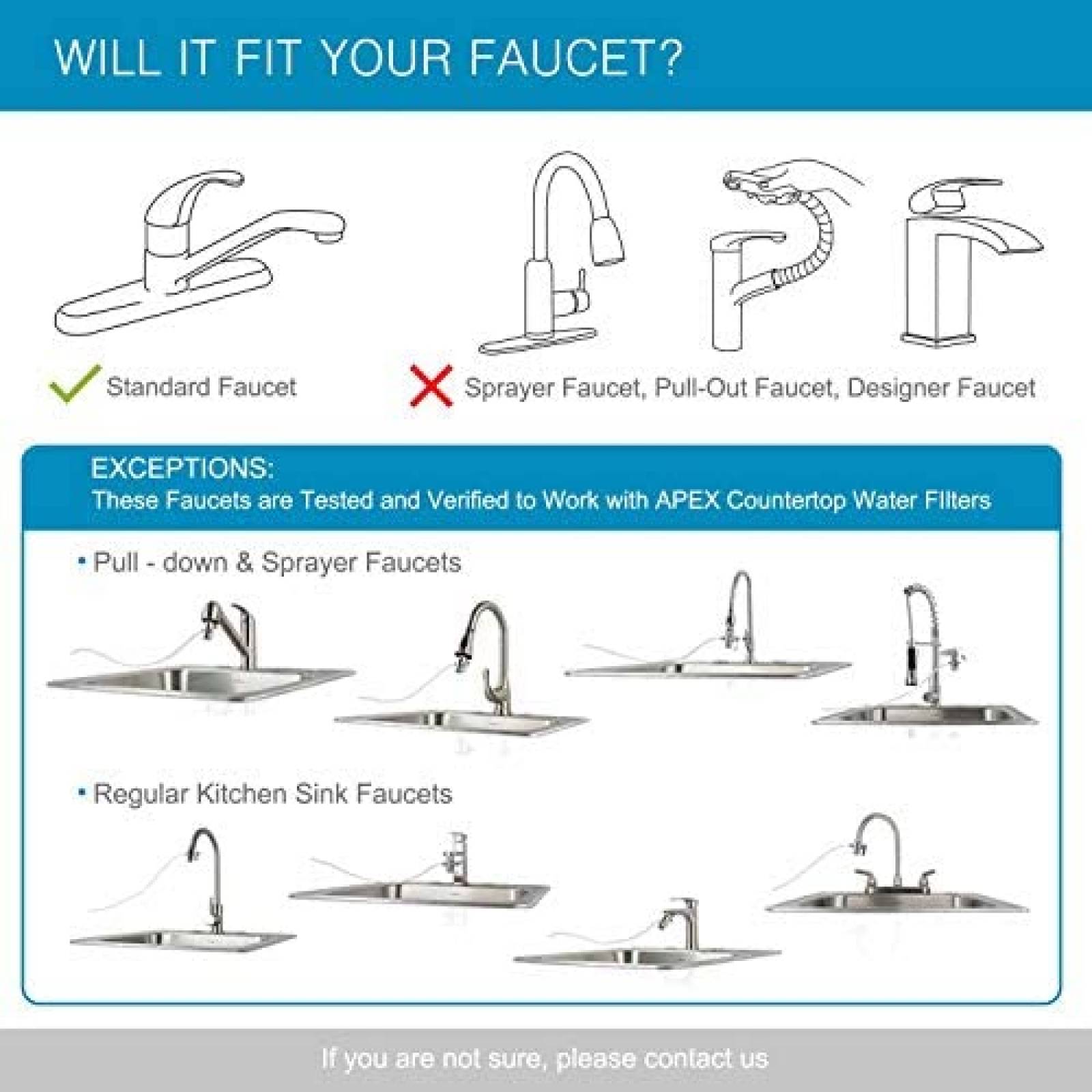 WILL IT FIT YOUR FAUCET?

Standard Faucet

Sprayer Faucet, Pull-Out Faucet, Designer Faucet

EXCEPTIONS:
These Faucets are Tested and Verified to Work with APEX Countertop Water Filters

• Pull - down & Sprayer Faucets

• Regular Kitchen Sink Faucets

If you are not sure, please contact us