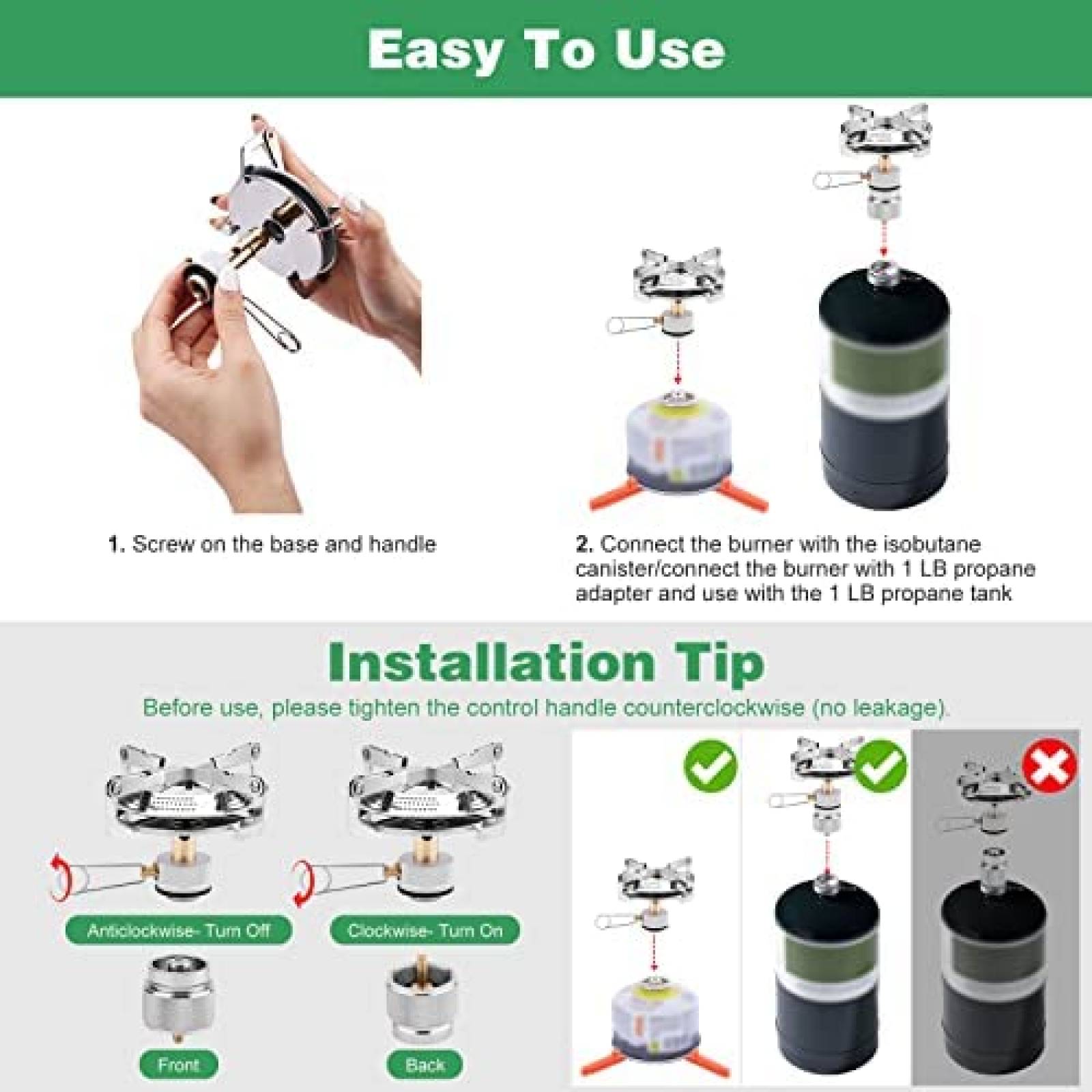 Easy To Use

1. Screw on the base and handle

2. Connect the burner with the isobutane canister/connect the burner with 1 LB propane adapter and use with the 1 LB propane tank

Installation Tip

Before use, please tighten the control handle counterclockwise (no leakage).

Anticlockwise- Turn Off

Clockwise- Turn On

Front

Back