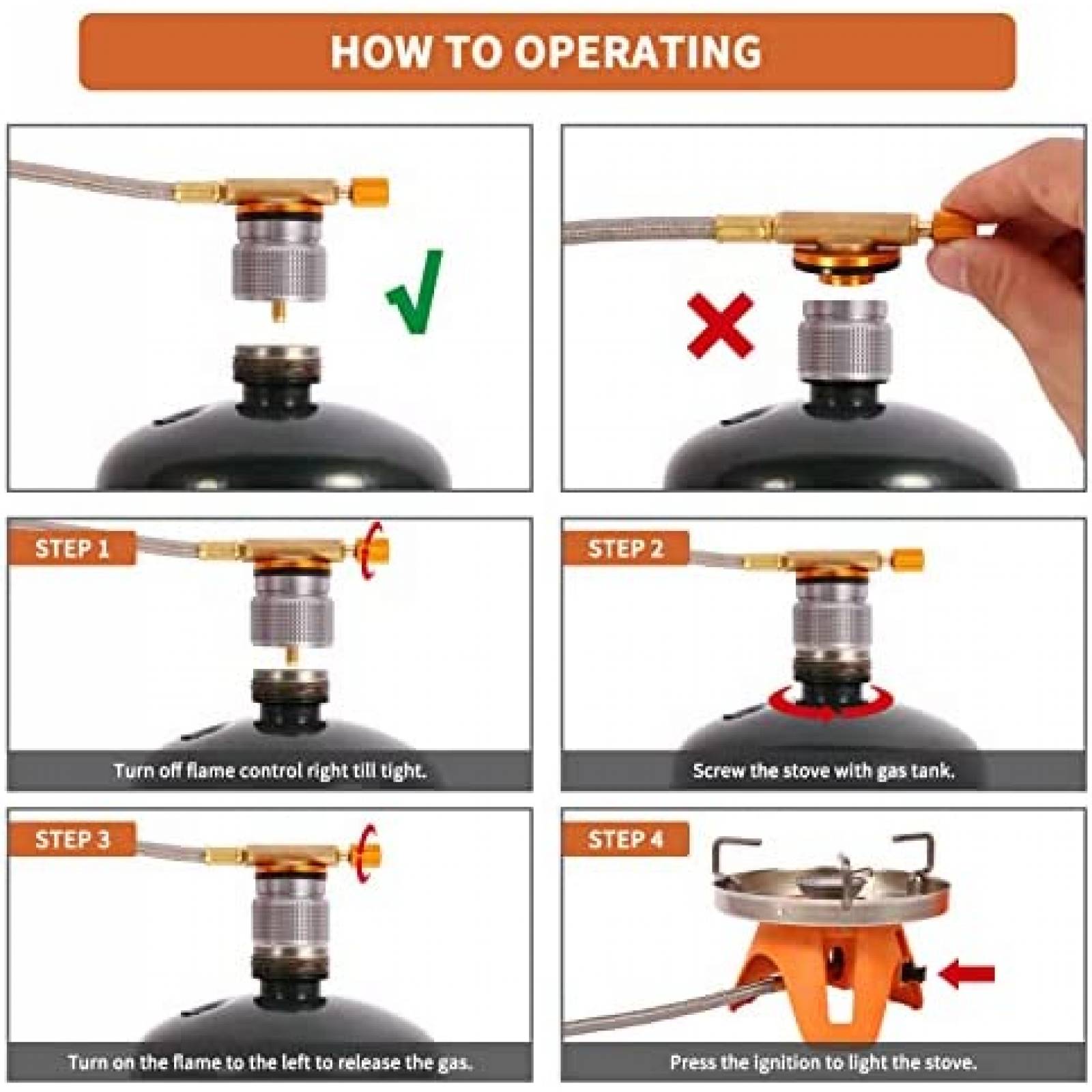 HOW TO OPERATING

STEP 1

Turn off flame control right till tight.

STEP 2

Screw the stove with gas tank.

STEP 3

Turn on the flame to the left to release the gas.

STEP 4

Press the ignition to light the stove.