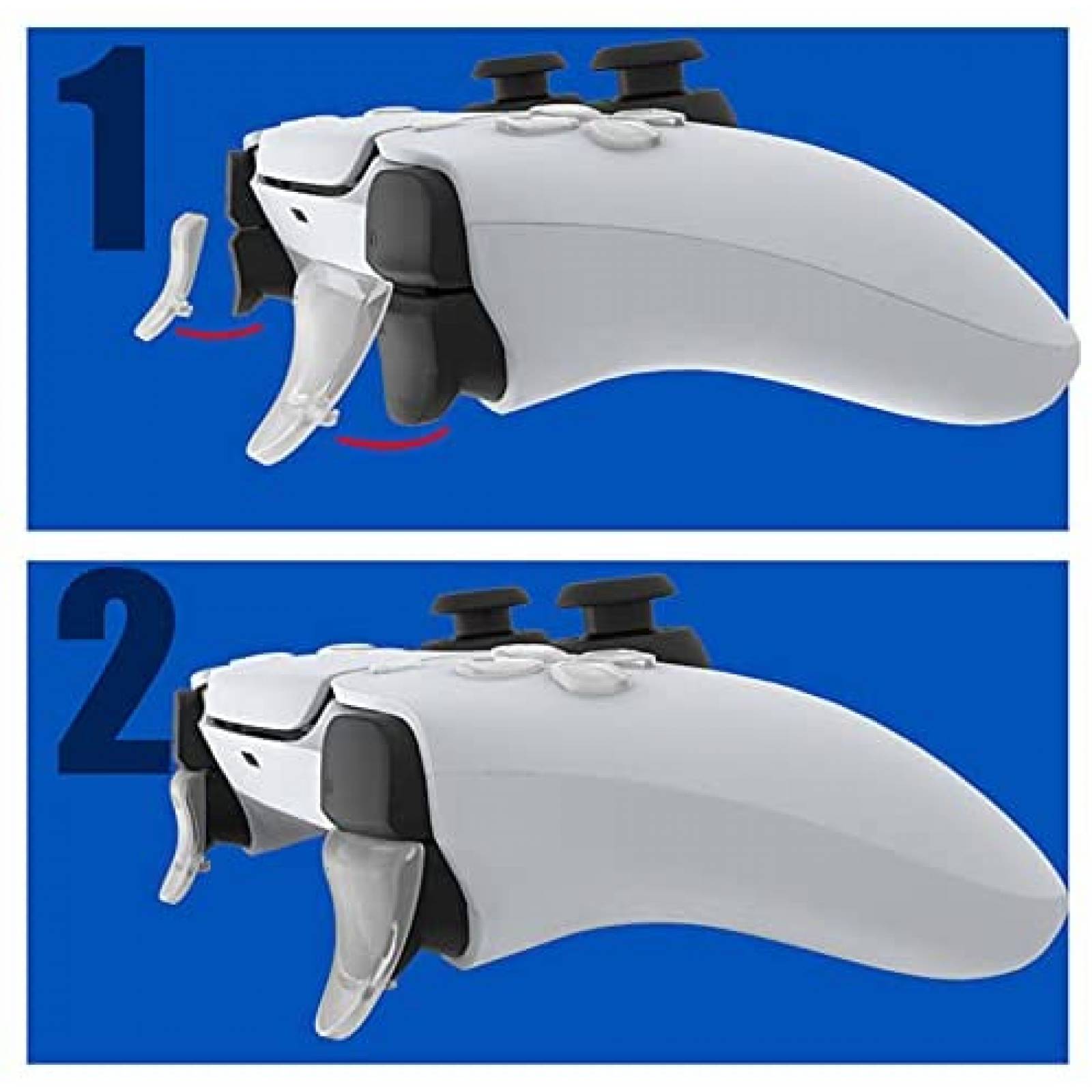 1

2