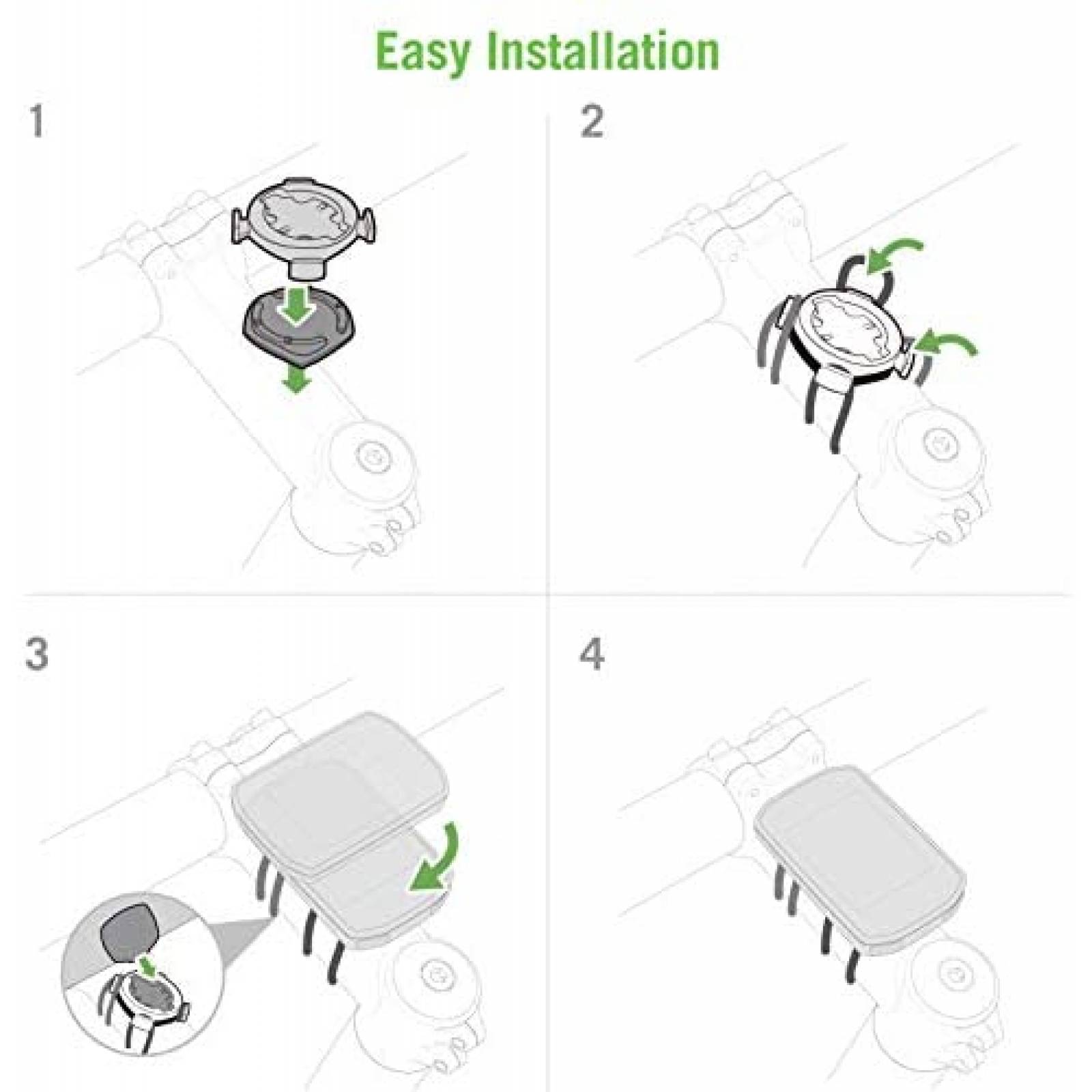 Easy Installation

1

2

3

4