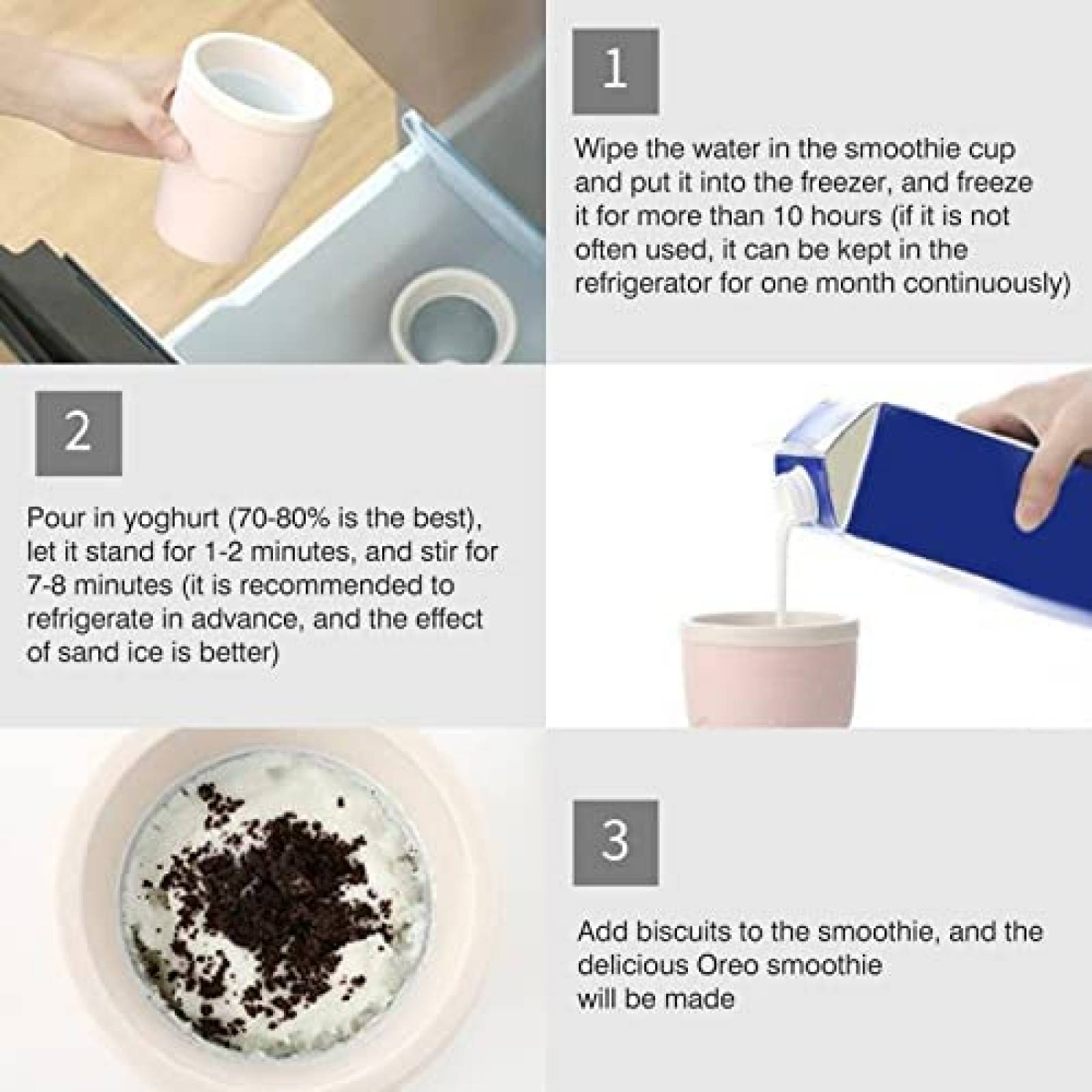 1

Wipe the water in the smoothie cup and put it into the freezer, and freeze it for more than 10 hours (if it is not often used, it can be kept in the refrigerator for one month continuously)

2

Pour in yoghurt (70-80% is the best), let it stand for 1-2 minutes, and stir for 7-8 minutes (it is recommended to refrigerate in advance, and the effect of sand ice is better)

3

Add biscuits to the smoothie, and the delicious Oreo smoothie will be made