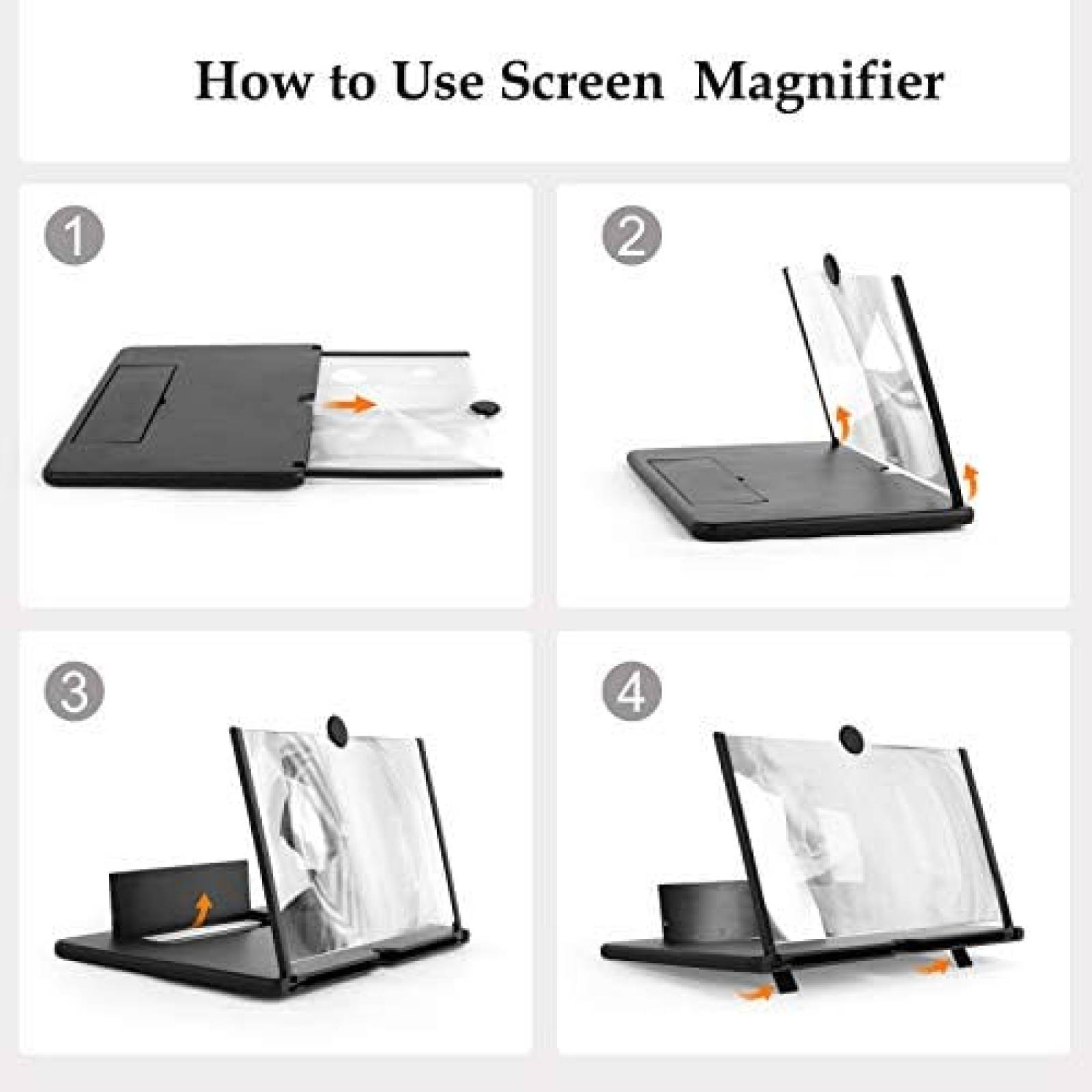 How to Use Screen Magnifier

1

2

3

4