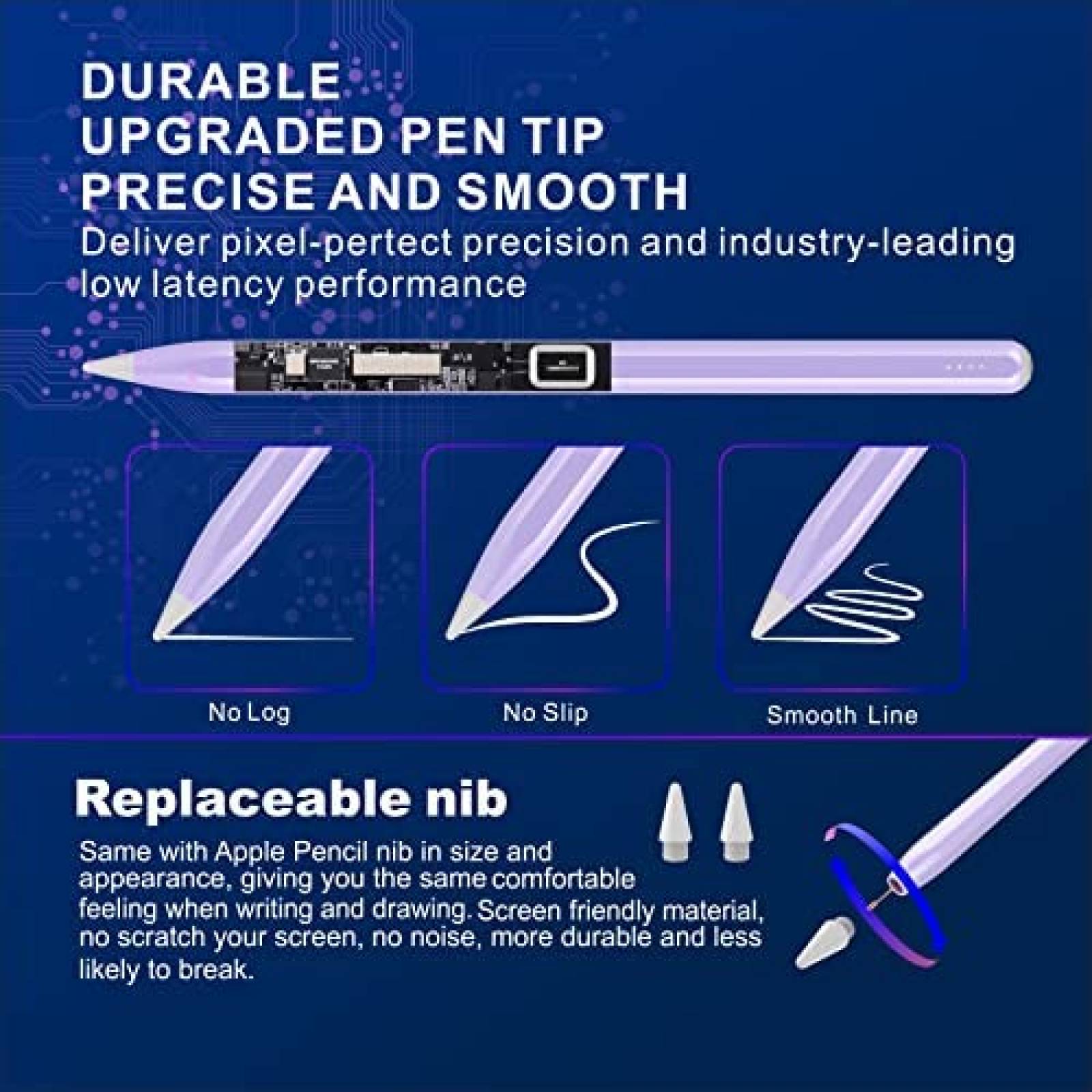 DURABLE
UPGRADED PEN TIP
PRECISE AND SMOOTH
Deliver pixel-pertect precision and industry-leading low latency performance

No Log

No Slip

Smooth Line

Replaceable nib

Same with Apple Pencil nib in size and appearance, giving you the same comfortable feeling when writing and drawing. Screen friendly material, no scratch your screen, no noise, more durable and less likely to break.