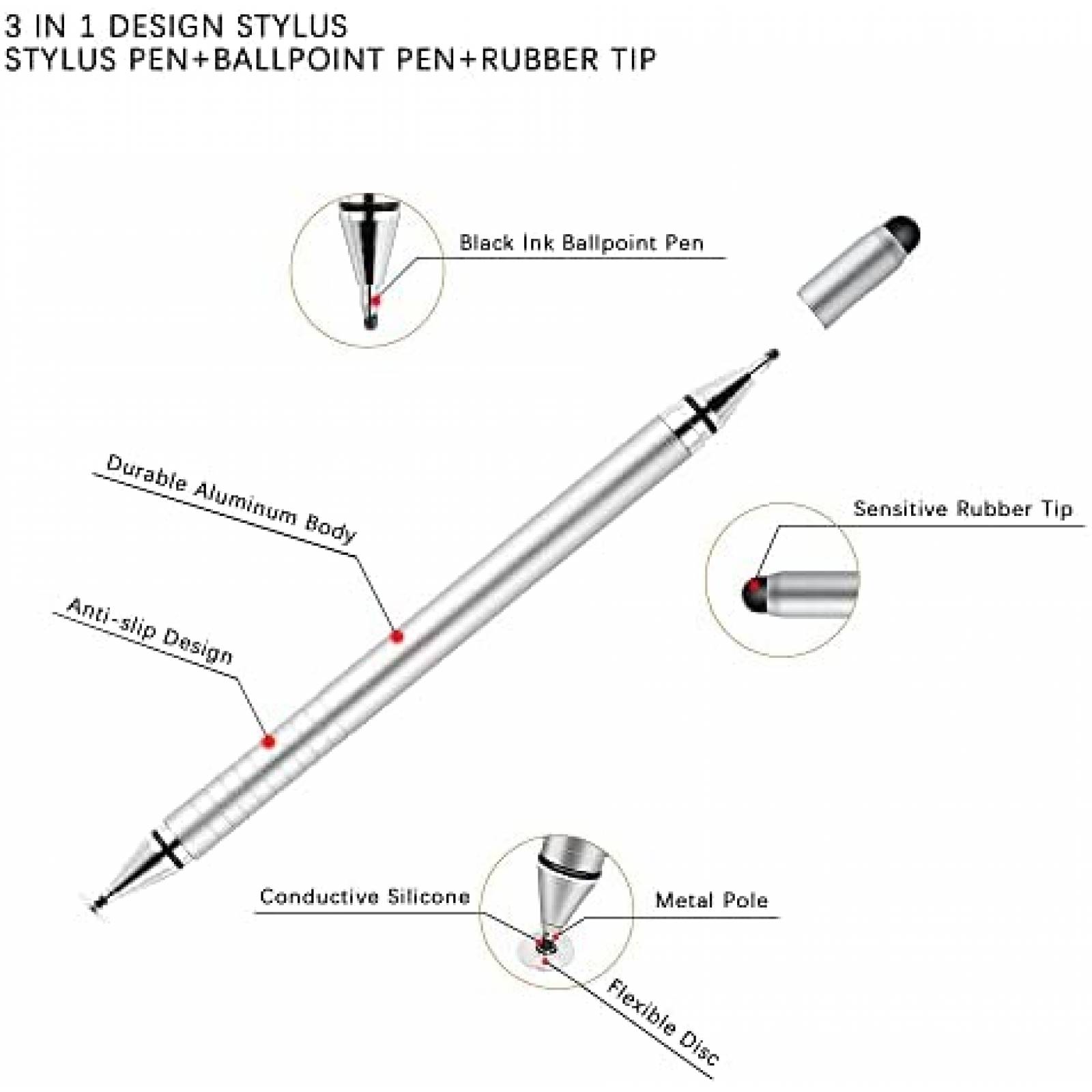 3 IN 1 DESIGN STYLUS
STYLUS PEN+BALLPOINT PEN+RUBBER TIP

Black Ink Ballpoint Pen

Durable Aluminum Body

Sensitive Rubber Tip

Anti-slip Design

Conductive Silicone

Metal Pole

Flexible Disc