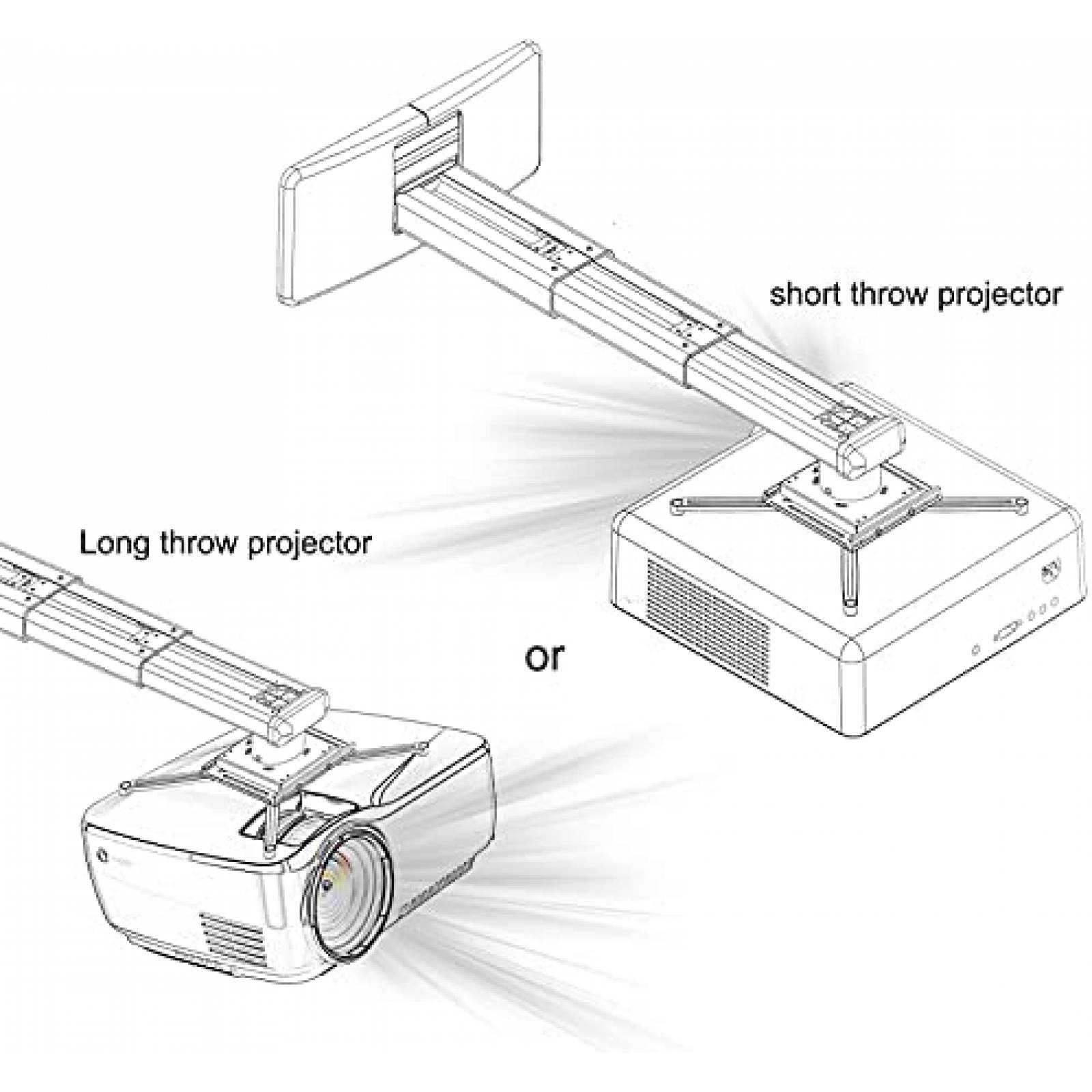 short throw projector

Long throw projector

or