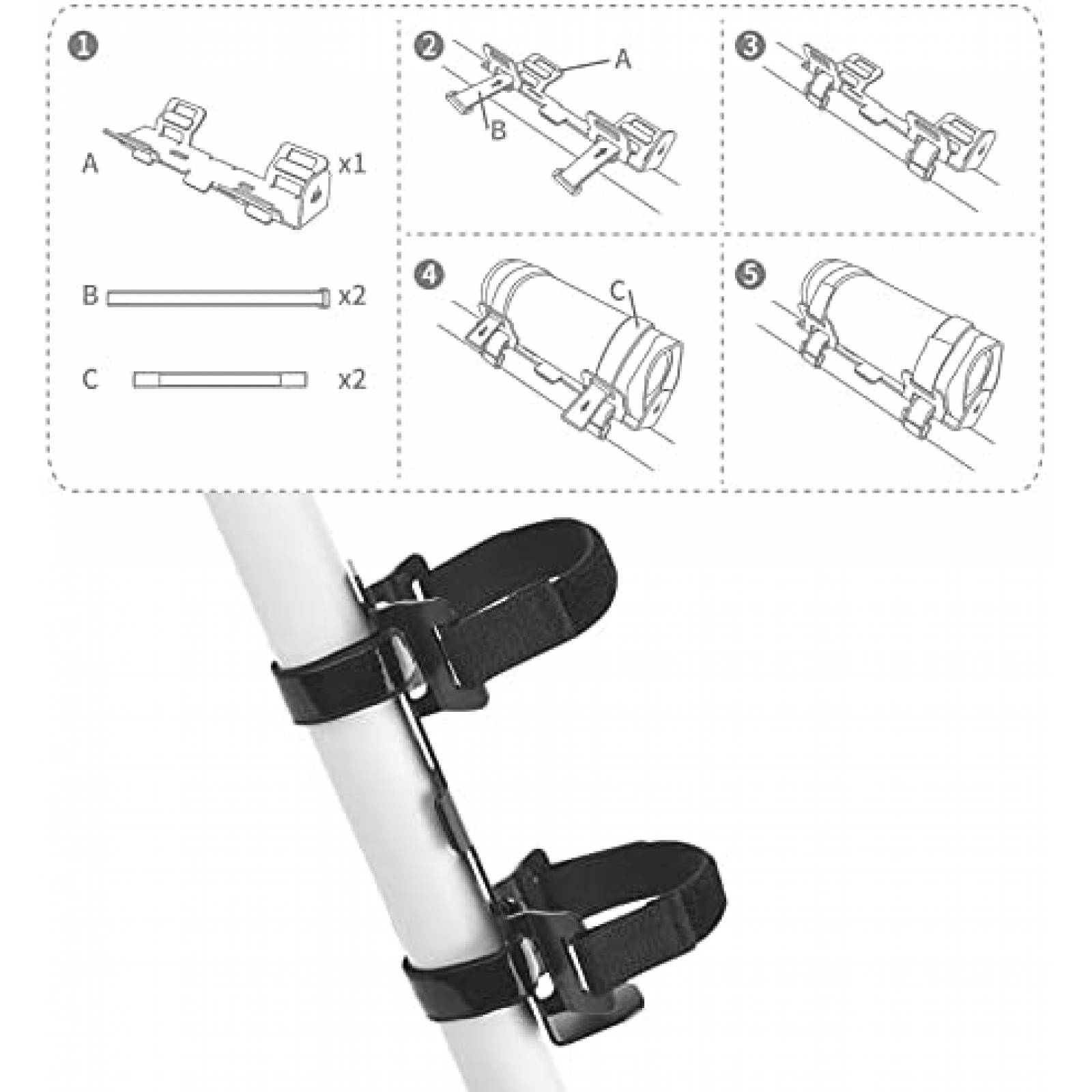 1
A
x1
B
x2
C
x2
2
A
B
3
4
C
5