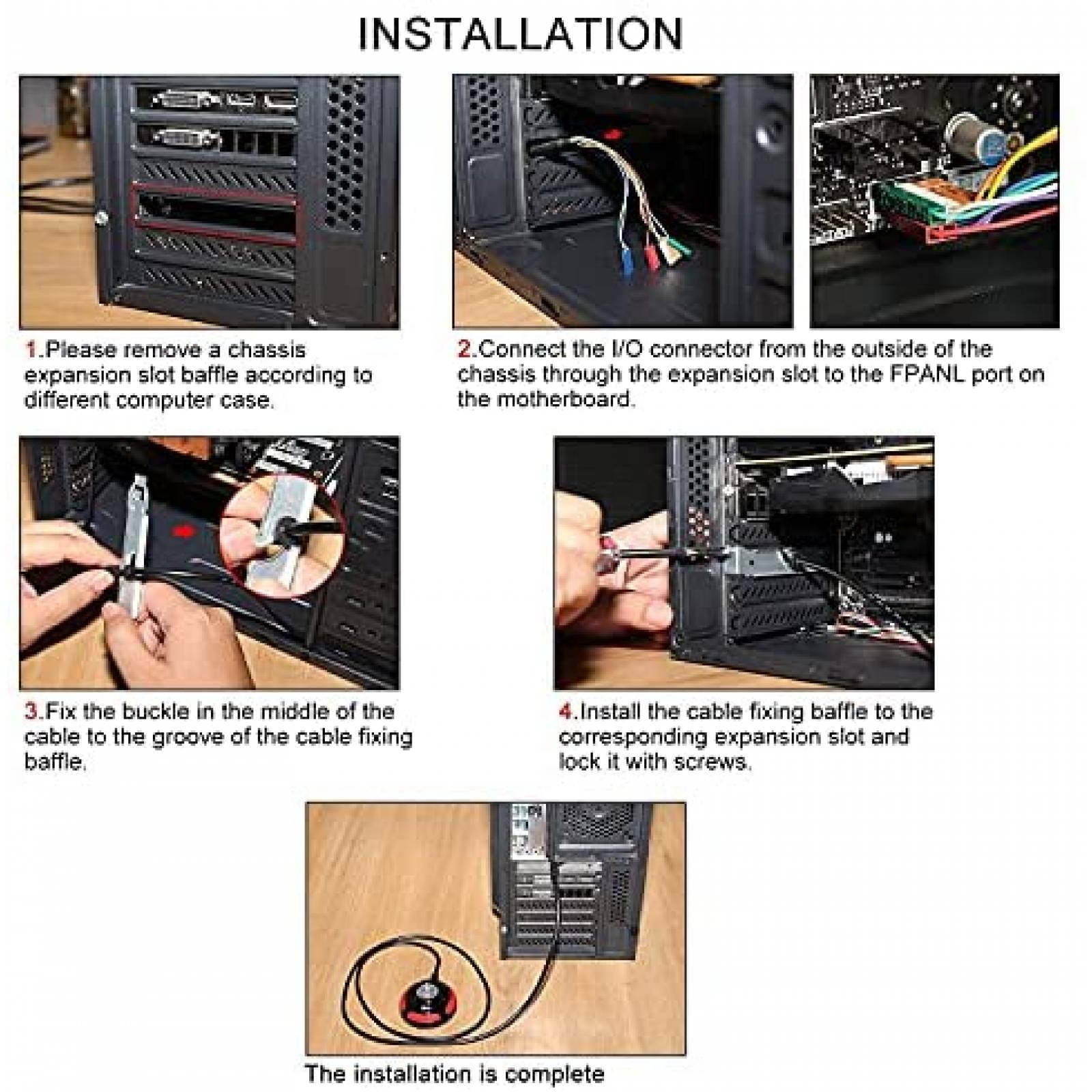 INSTALLATION

1.Please remove a chassis expansion slot baffle according to different computer case.

2.Connect the I/O connector from the outside of the chassis through the expansion slot to the FPANL port on the motherboard.

3.Fix the buckle in the middle of the cable to the groove of the cable fixing baffle.

4.Install the cable fixing baffle to the corresponding expansion slot and lock it with screws.

The installation is complete