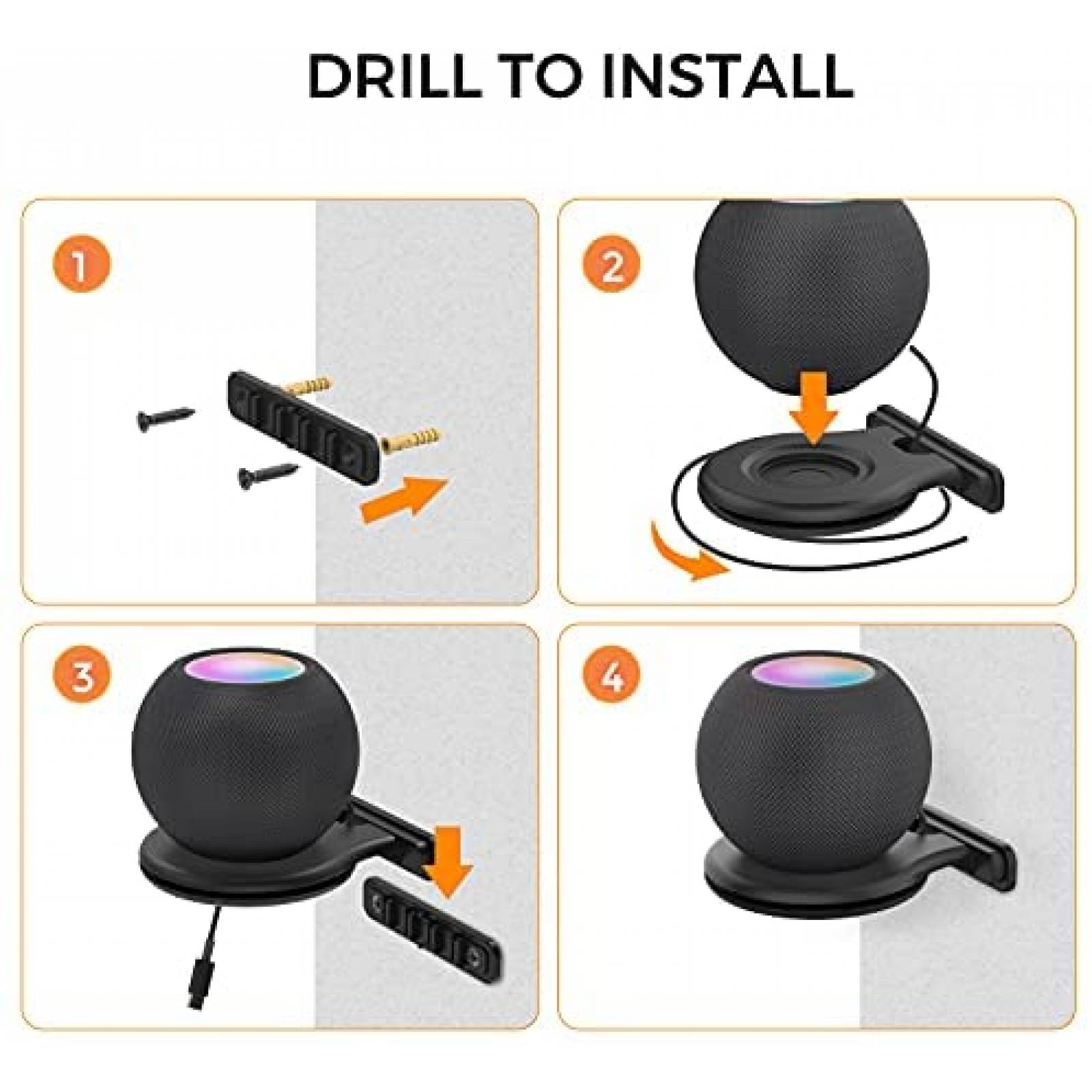 DRILL TO INSTALL

1

2

3

4