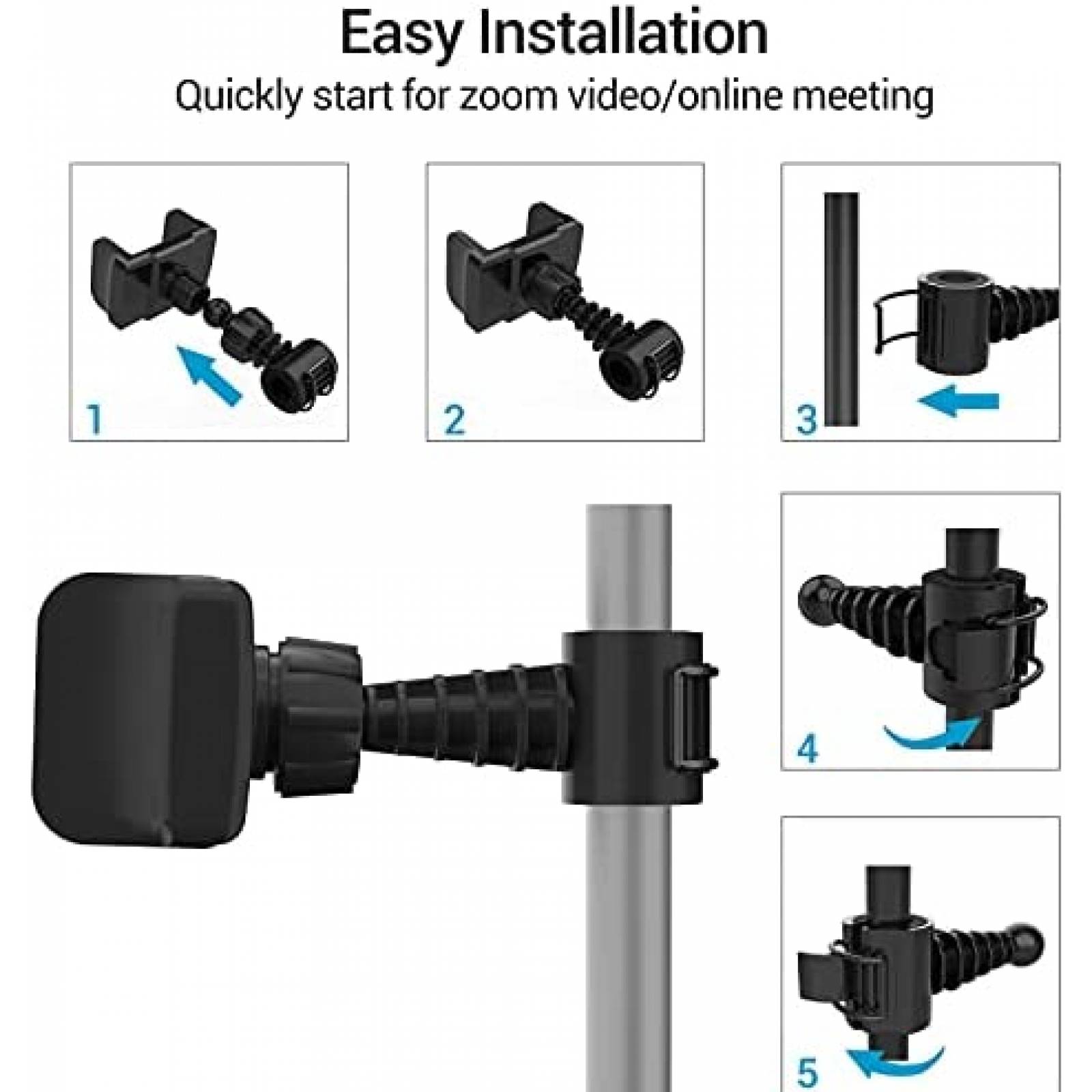 Easy Installation

Quickly start for zoom video/online meeting

1

2

3

4

5