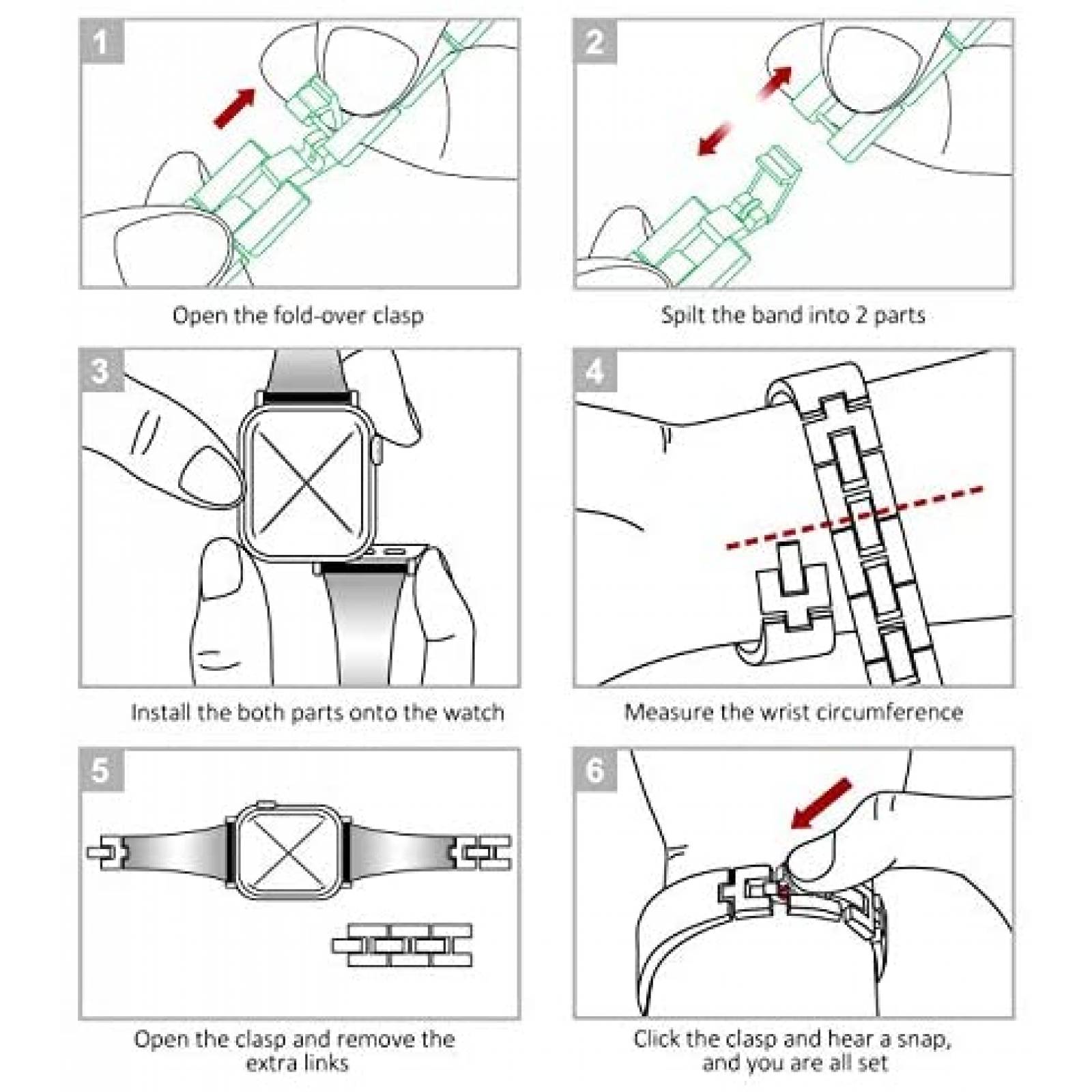 1

Open the fold-over clasp

2

Spilt the band into 2 parts

3

Install the both parts onto the watch

4

Measure the wrist circumference

5

Open the clasp and remove the extra links

6

Click the clasp and hear a snap, and you are all set