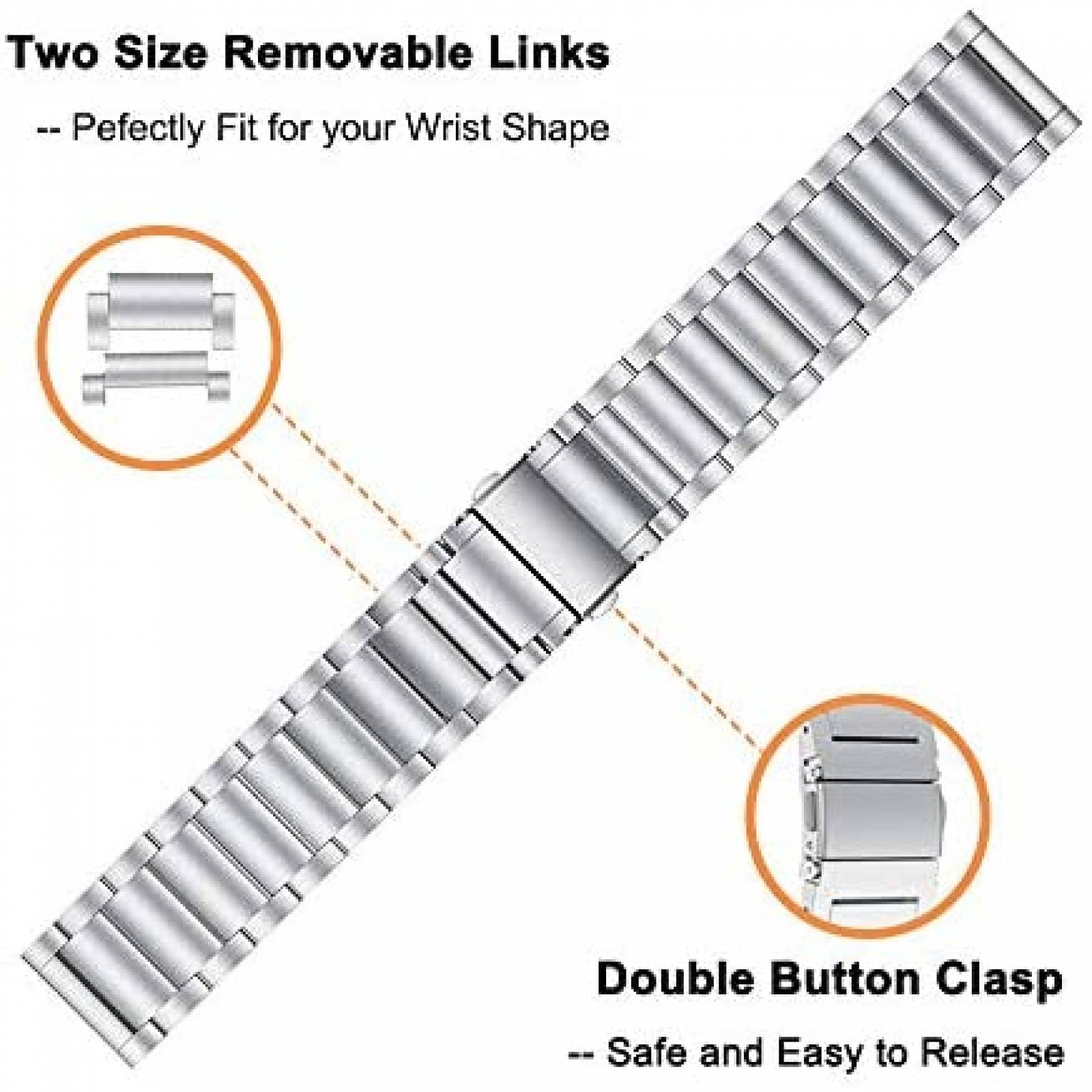 Two Size Removable Links

-- Pefectly Fit for your Wrist Shape

Double Button Clasp

-- Safe and Easy to Release