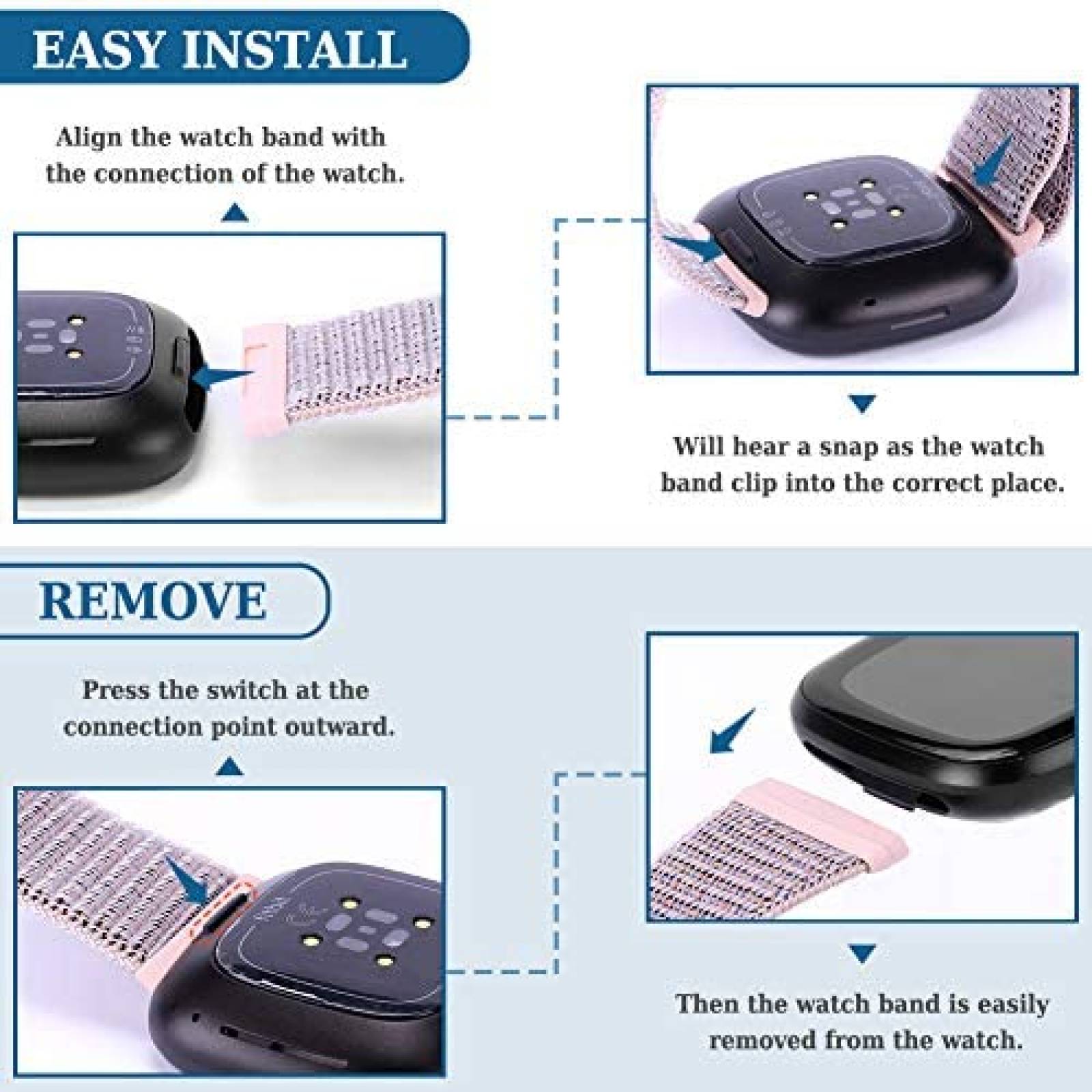 EASY INSTALL

Align the watch band with the connection of the watch.

Will hear a snap as the watch band clip into the correct place.

REMOVE

Press the switch at the connection point outward.

Then the watch band is easily removed from the watch.