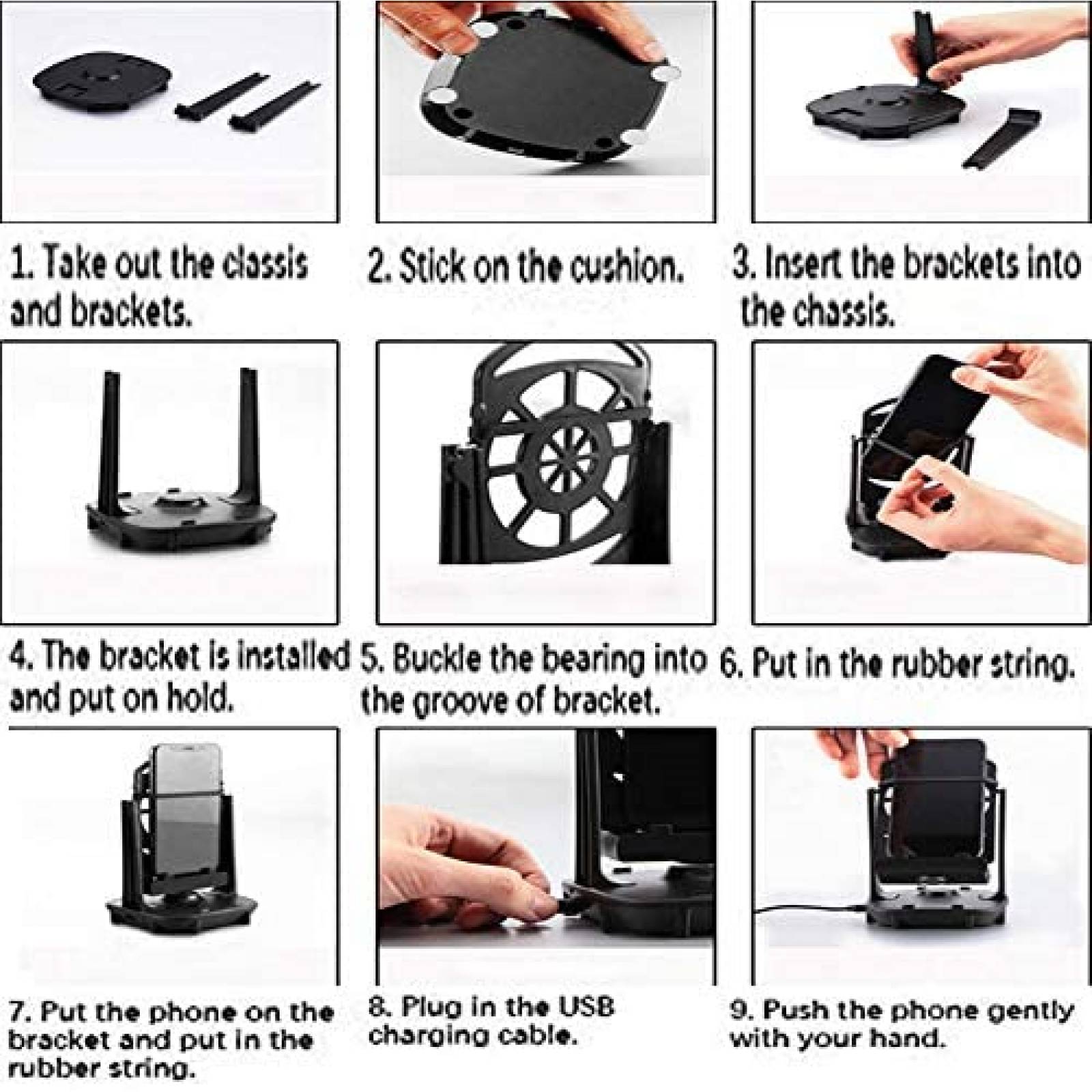 1. Take out the classis and brackets.

2. Stick on the cushion.

3. Insert the brackets into the chassis.

4. The bracket is installed and put on hold.

5. Buckle the bearing into the groove of bracket.

6. Put in the rubber string.

7. Put the phone on the bracket and put in the rubber string.

8. Plug in the USB charging cable.

9. Push the phone gently with your hand.