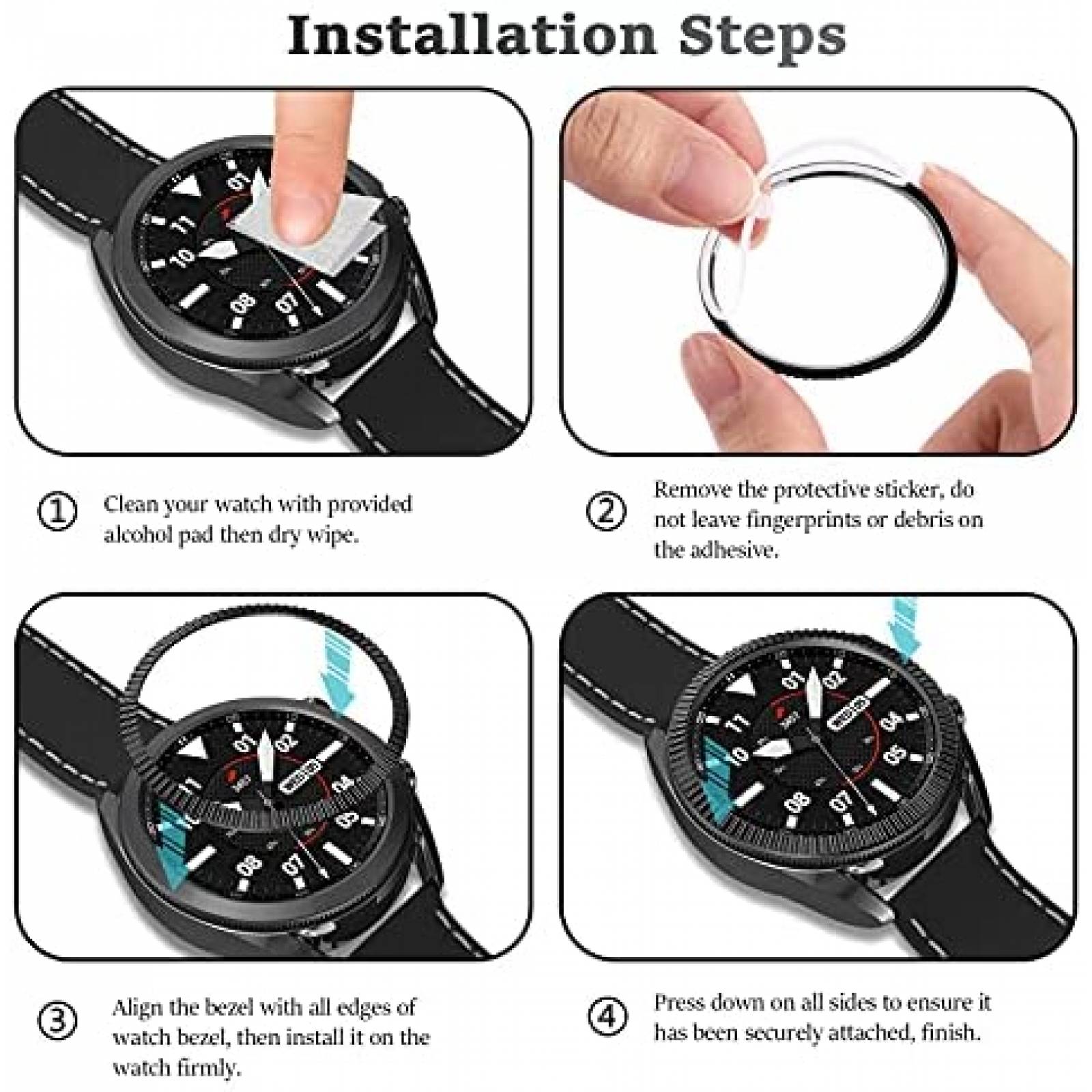 Installation Steps

① Clean your watch with provided alcohol pad then dry wipe.

② Remove the protective sticker, do not leave fingerprints or debris on the adhesive.

③ Align the bezel with all edges of watch bezel, then install it on the watch firmly.

④ Press down on all sides to ensure it has been securely attached, finish.