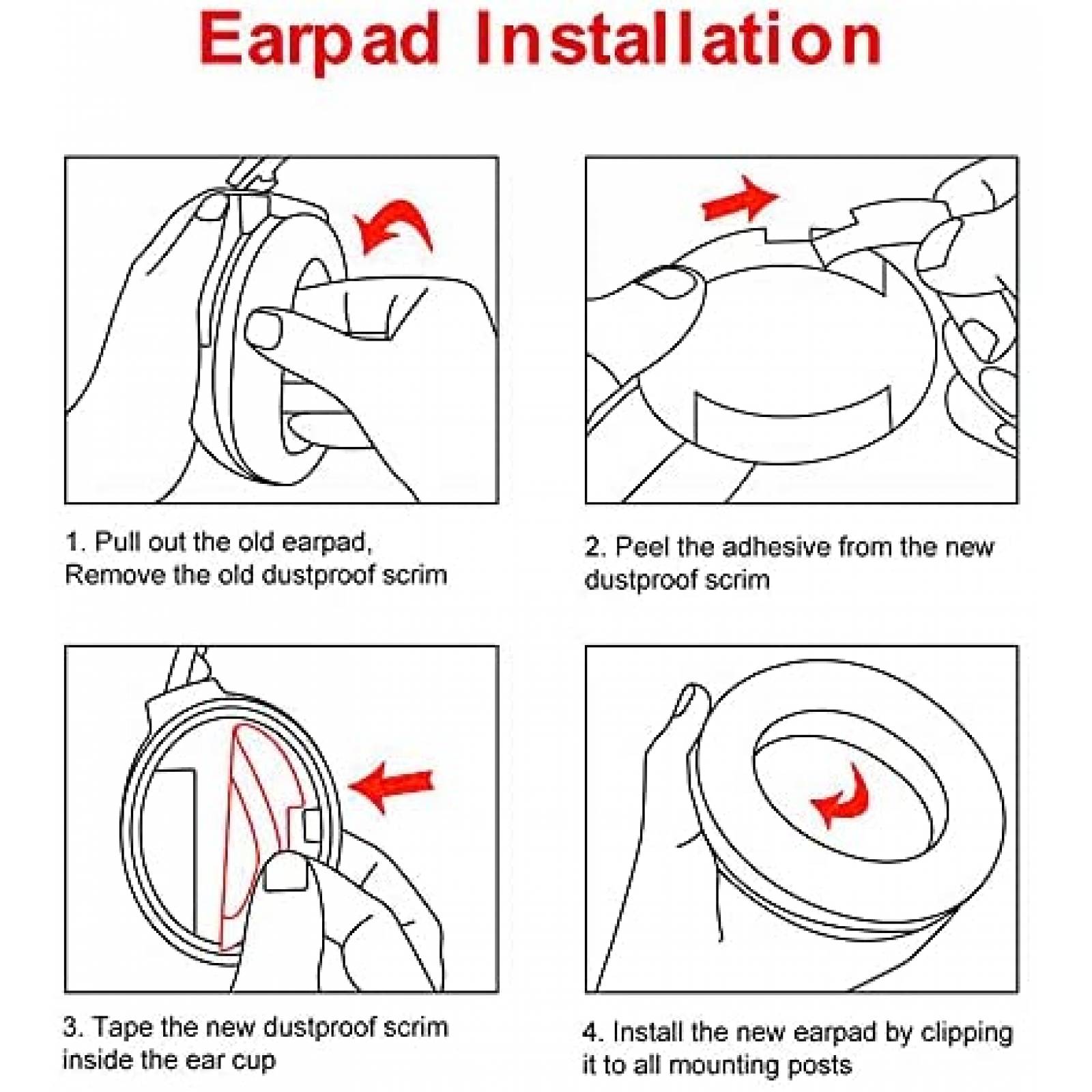 Earpad Installation

1. Pull out the old earpad, Remove the old dustproof scrim

2. Peel the adhesive from the new dustproof scrim

3. Tape the new dustproof scrim inside the ear cup

4. Install the new earpad by clipping it to all mounting posts