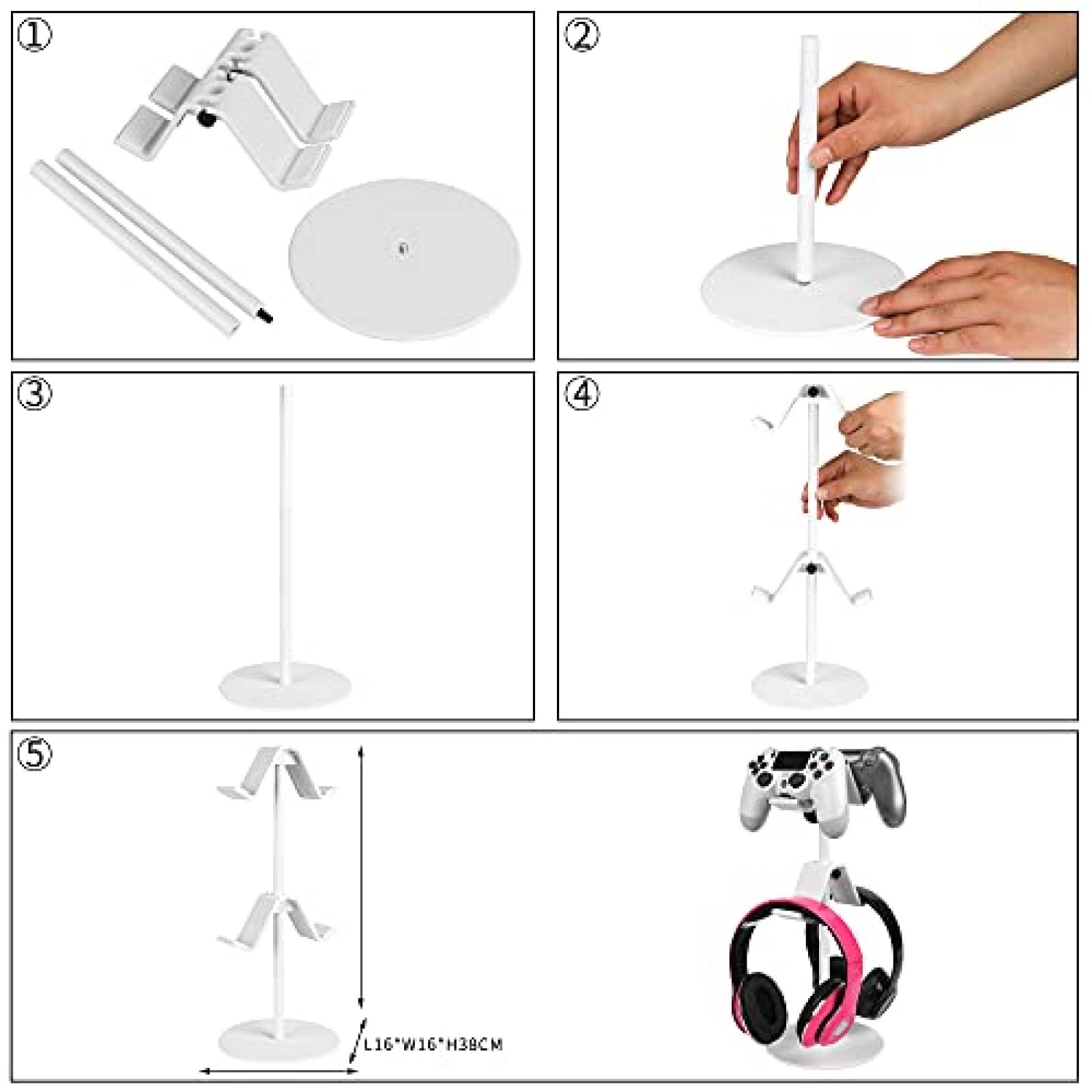 ①

②

③

④

⑤

L16*W16*H38CM