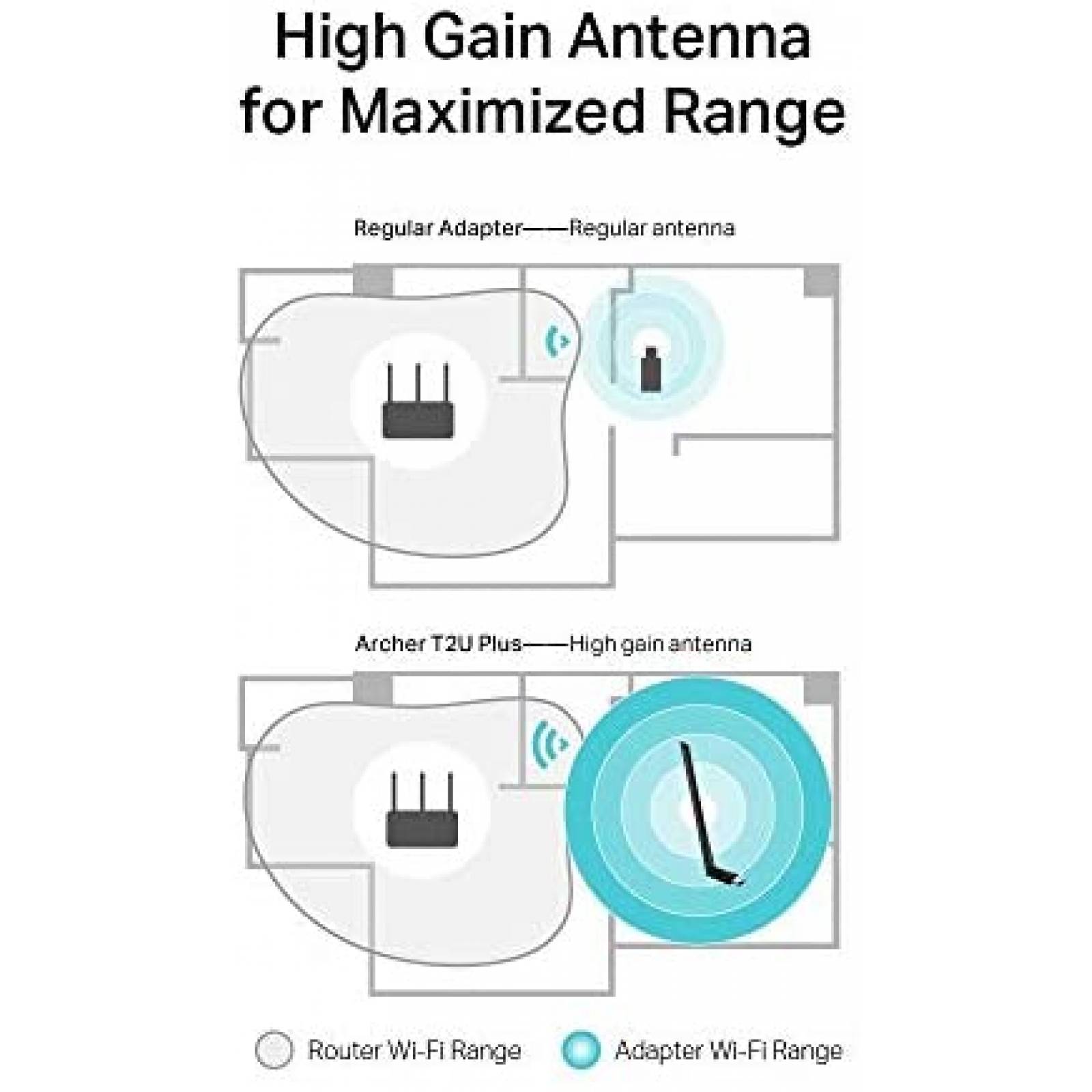 High Gain Antenna for Maximized Range

Regular Adapter——Regular antenna

Archer T2U Plus——High gain antenna

Router Wi-Fi Range

Adapter Wi-Fi Range