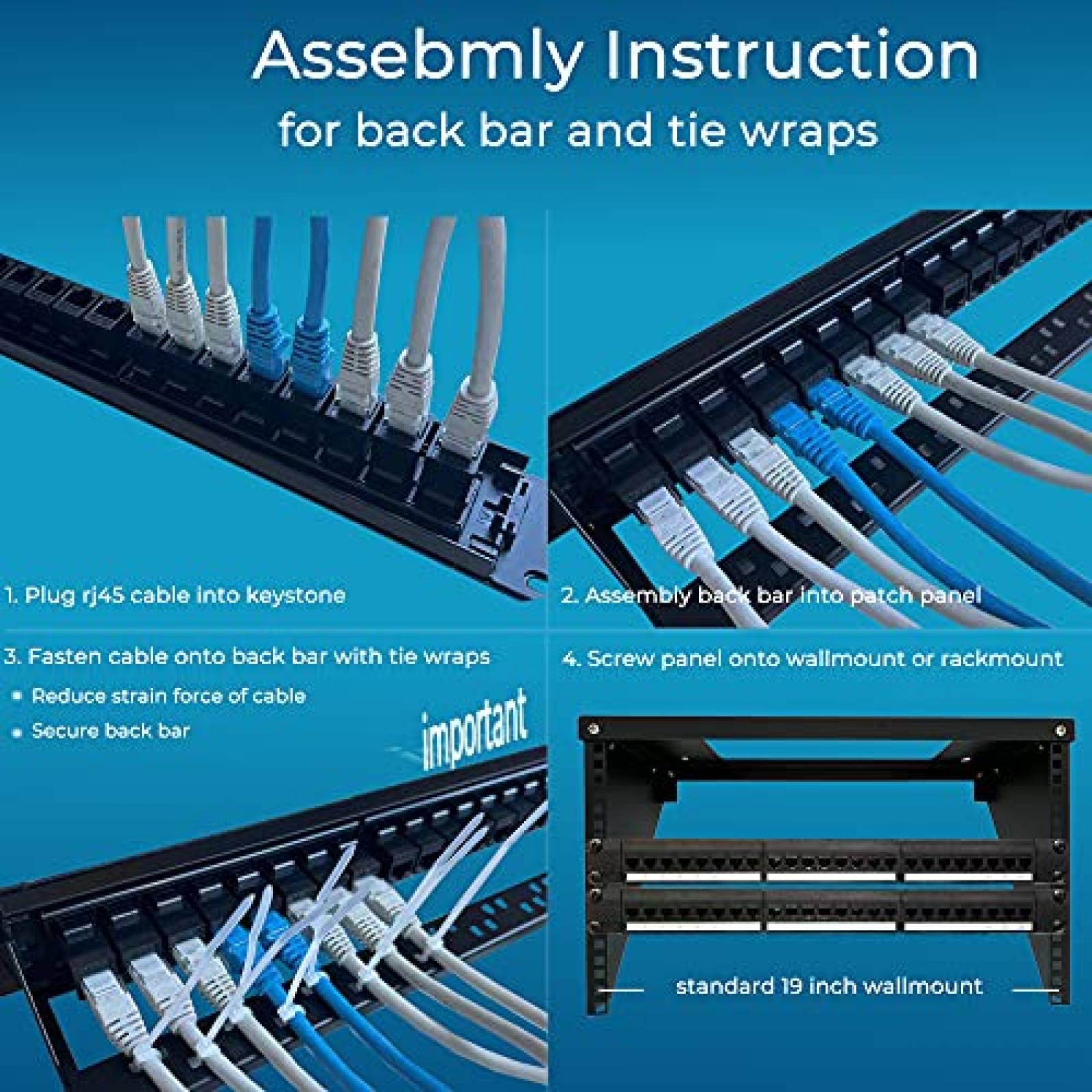 Assebmly Instruction
for back bar and tie wraps

1. Plug rj45 cable into keystone

2. Assembly back bar into patch panel

3. Fasten cable onto back bar with tie wraps

• Reduce strain force of cable

• Secure back bar

important

4. Screw panel onto wallmount or rackmount

standard 19 inch wallmount